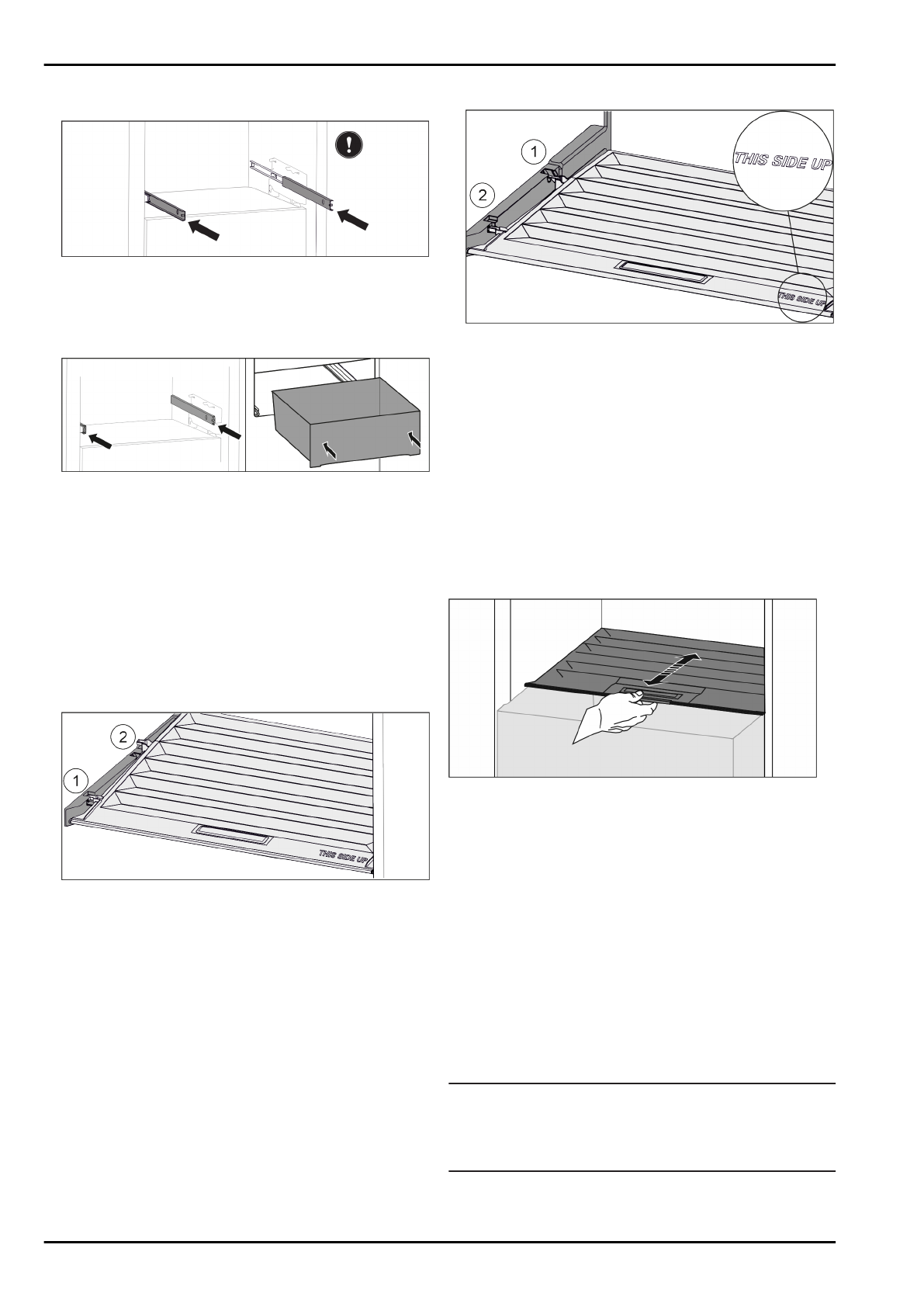 1

2

THIS SIDE UP

THIS SIDE UP

2

1

THIS SIDE UP