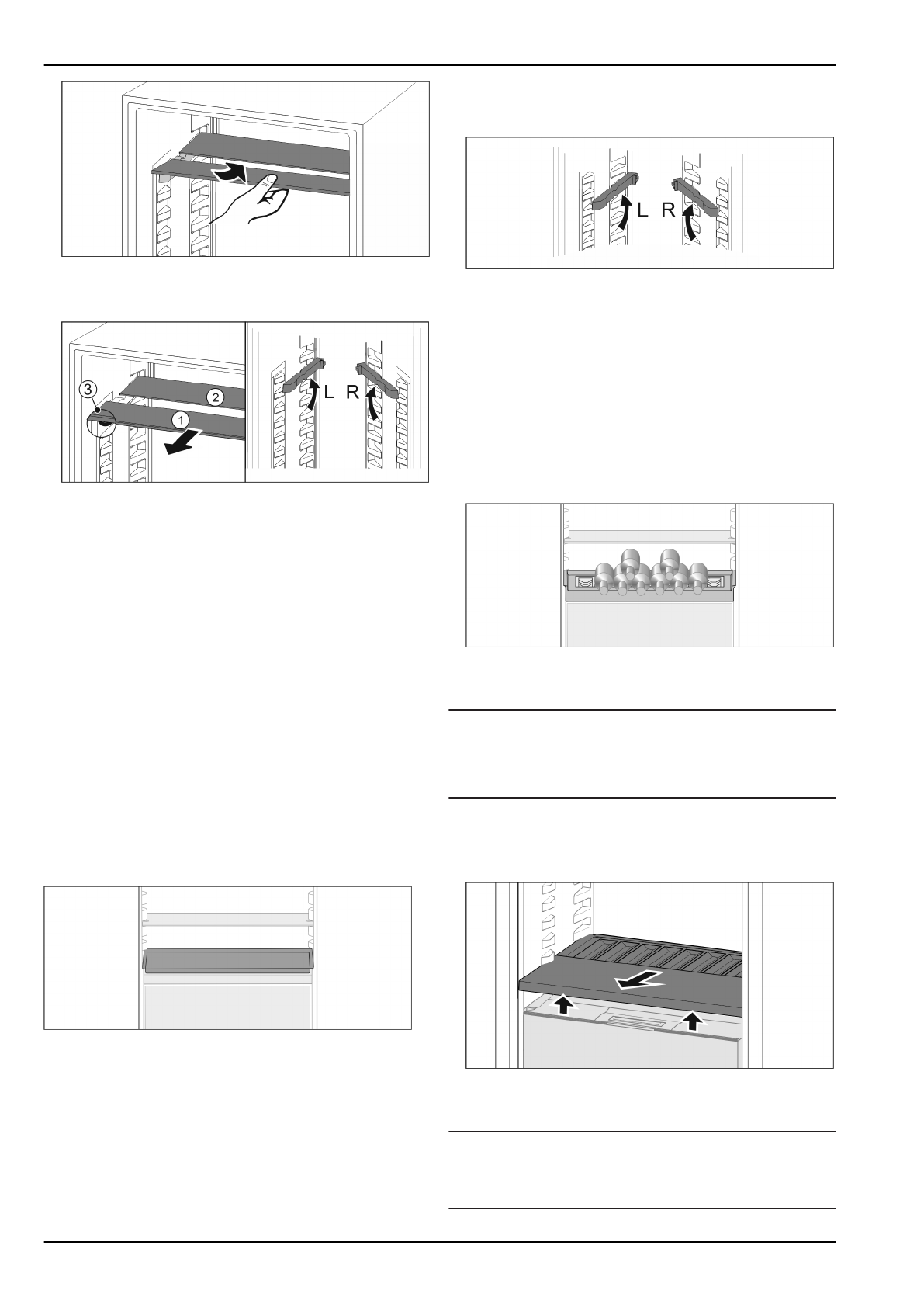 L R

3
2
1
L R