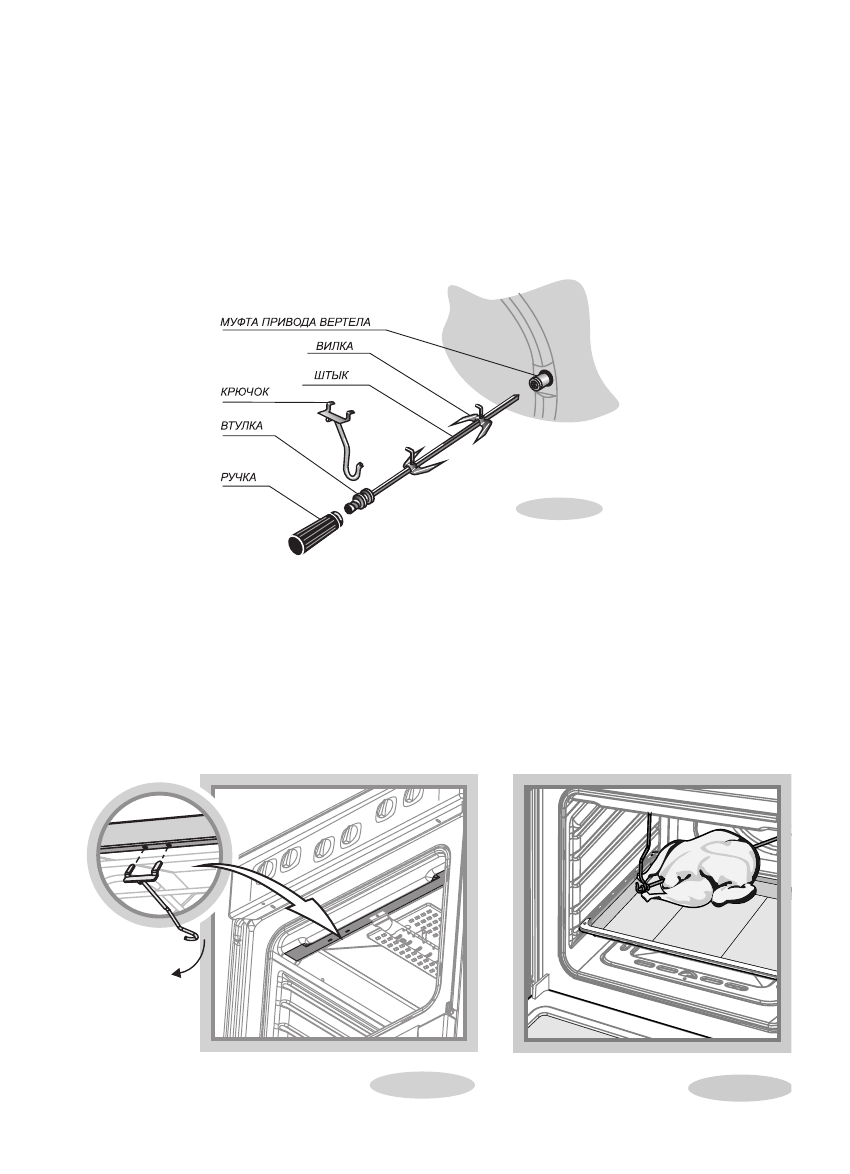 МУФТА ПРИВОДА ВЕРТЕЛА
ВИЛКА
ШТЫК
КРЮЧОК
ВТУЛКА
РУЧКА