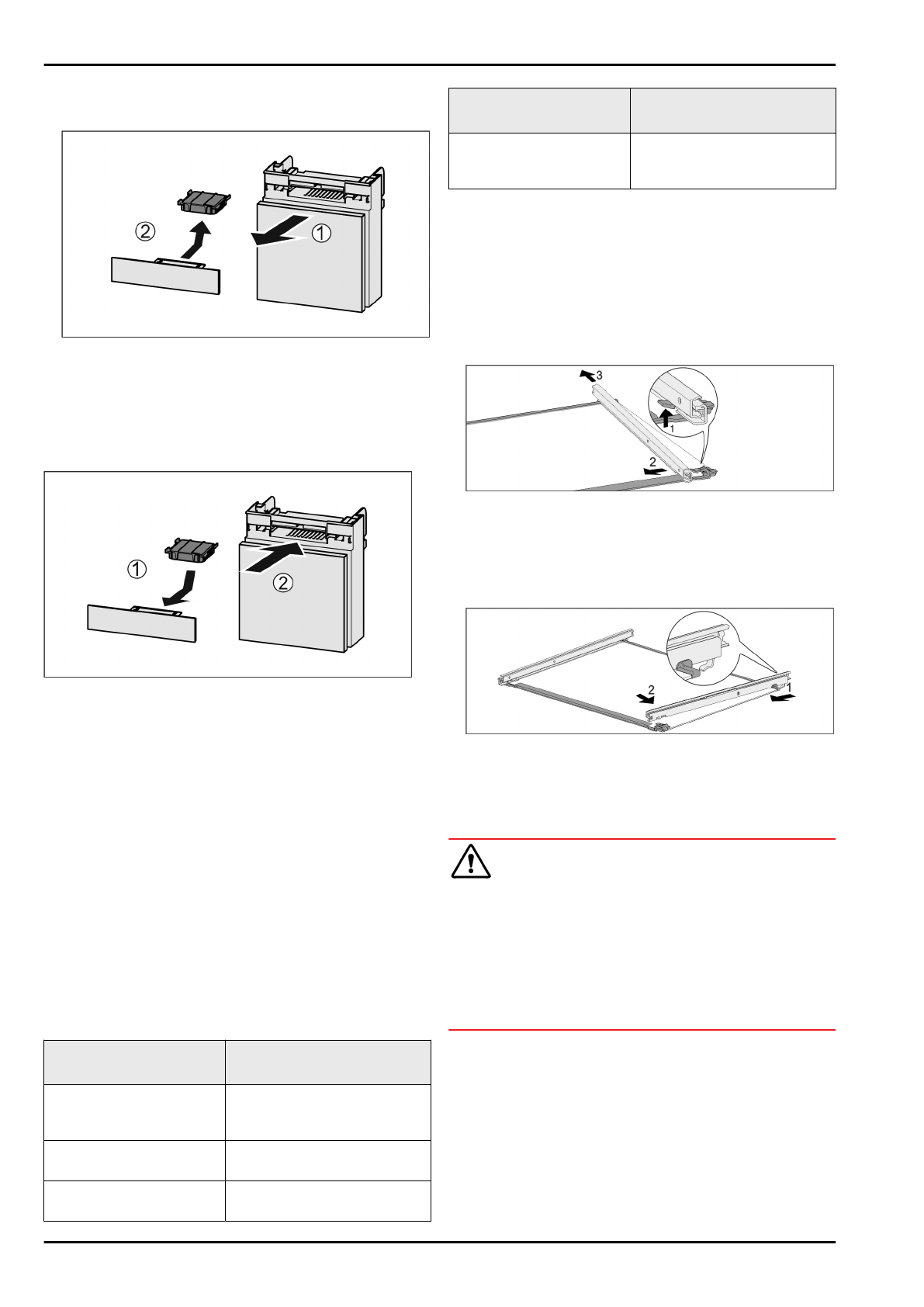 ②

①

①

②

3

1

2

2

1