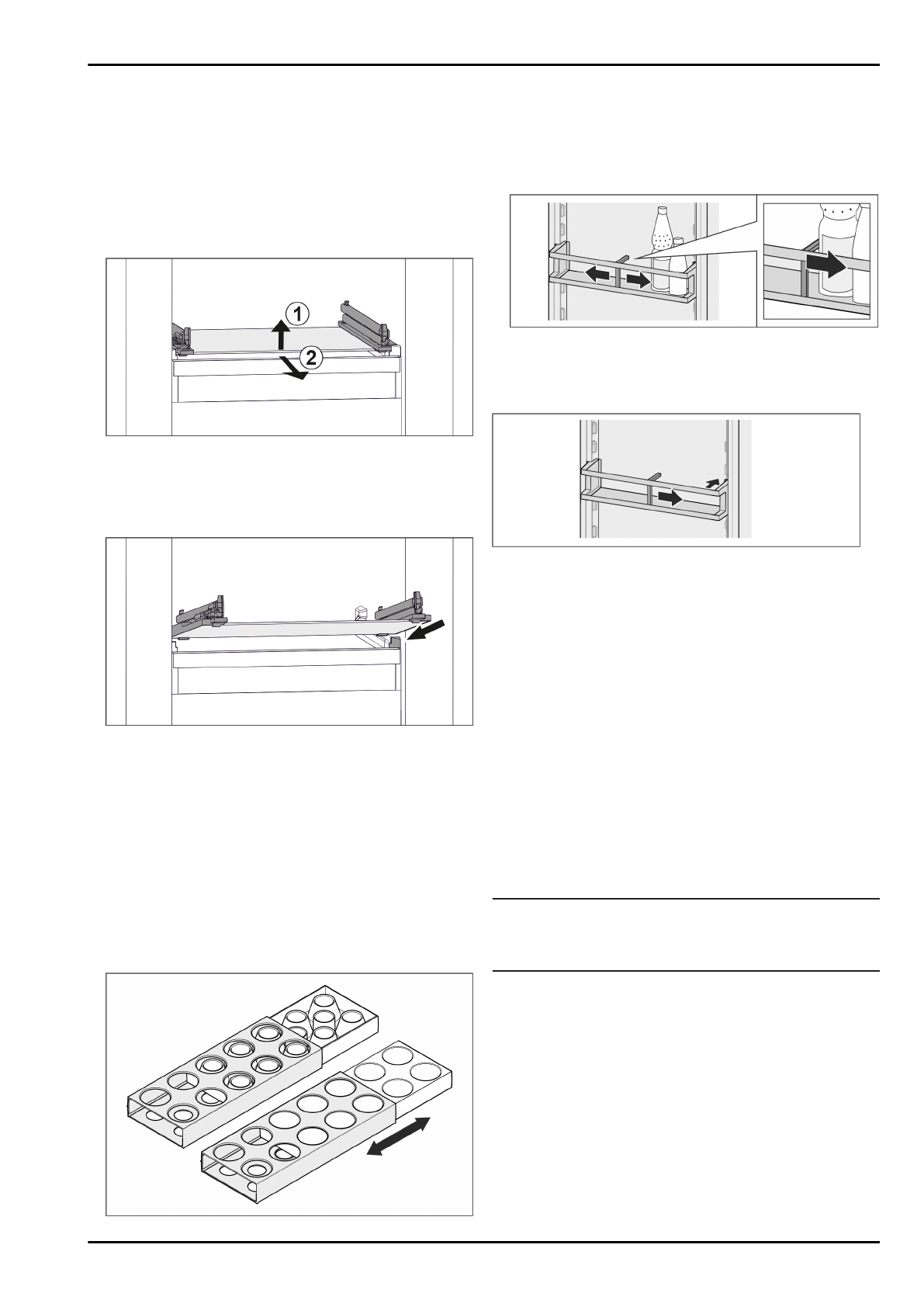 1

2