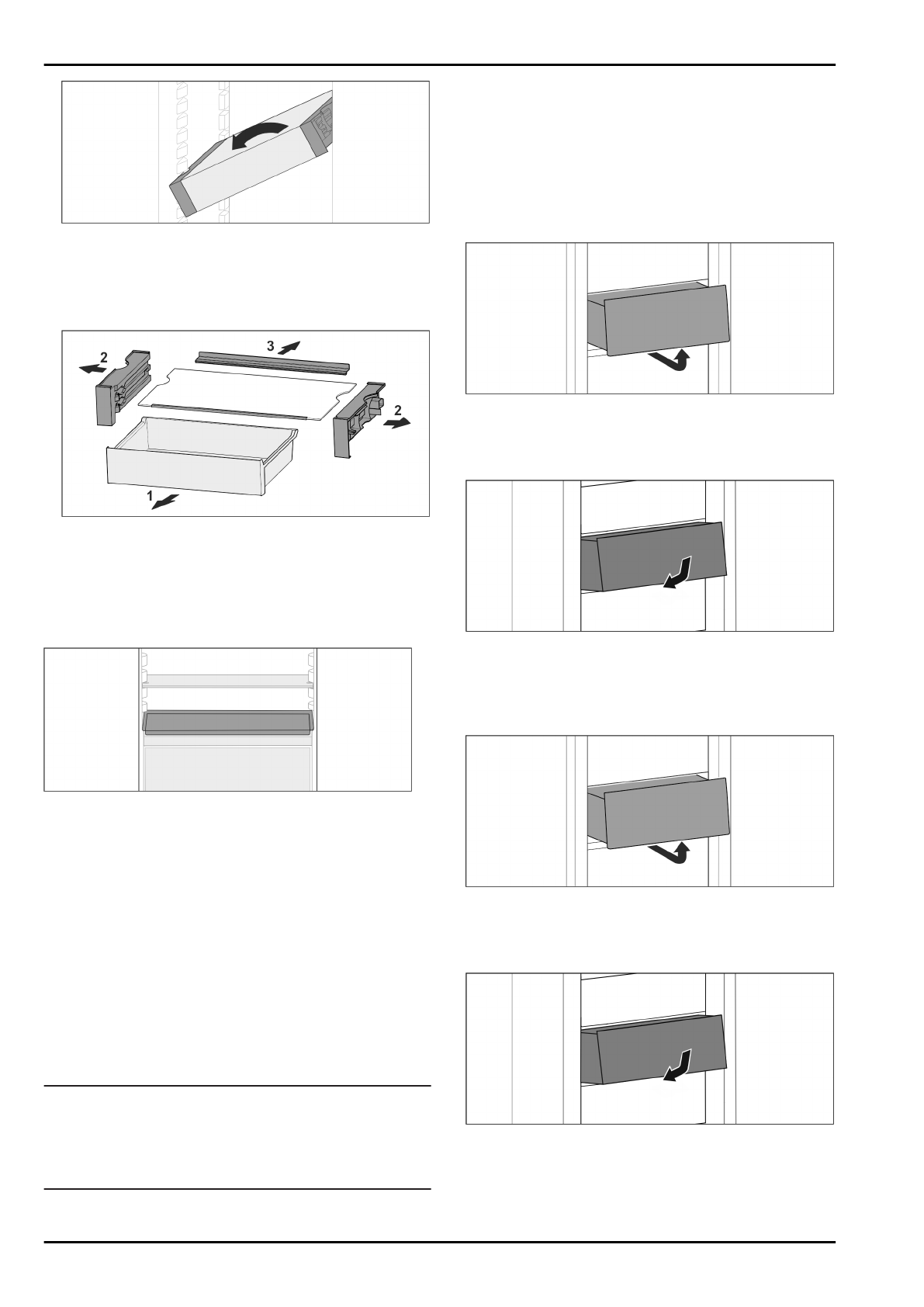 2

3

2

1