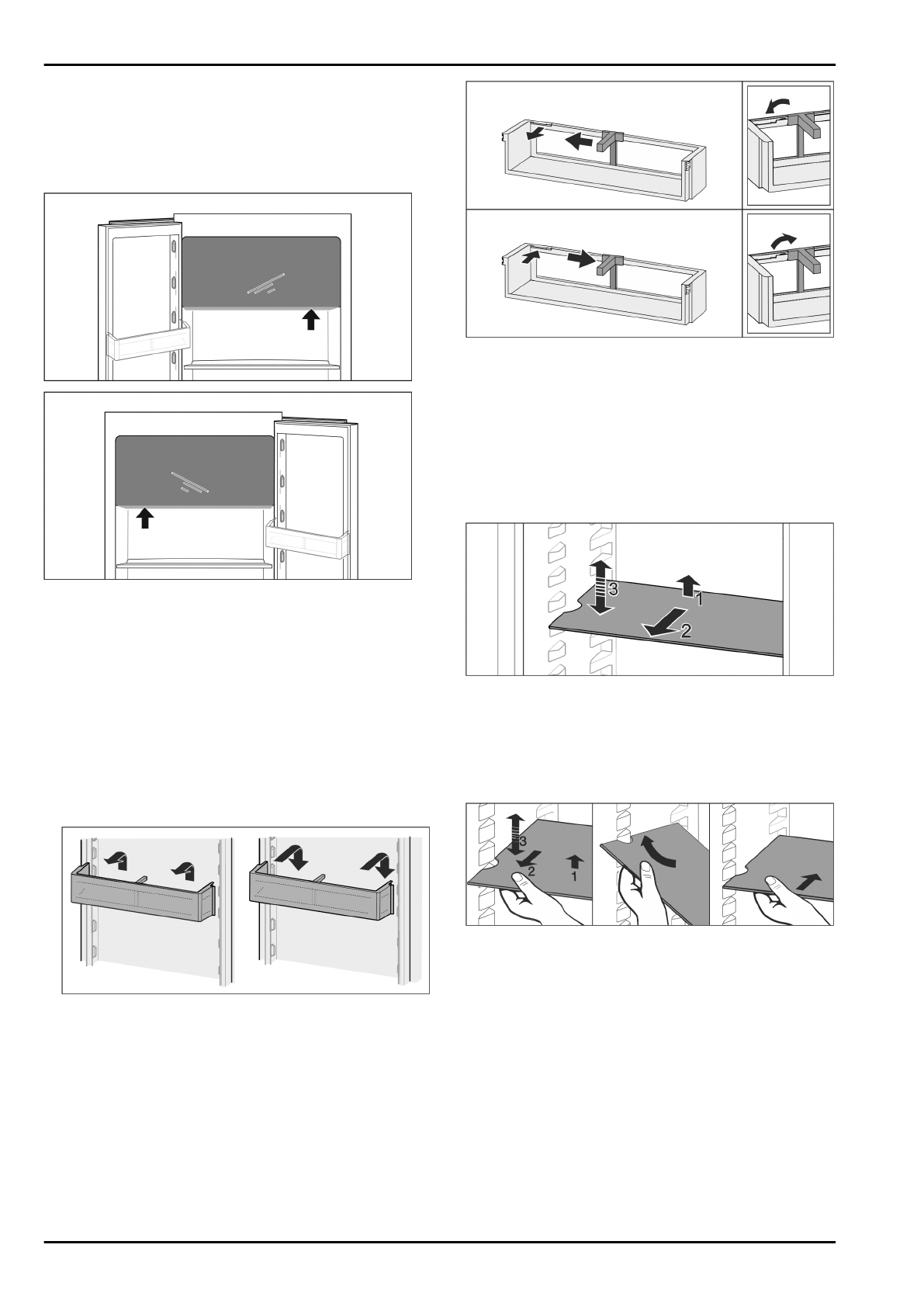 3

1

2

3

2

1