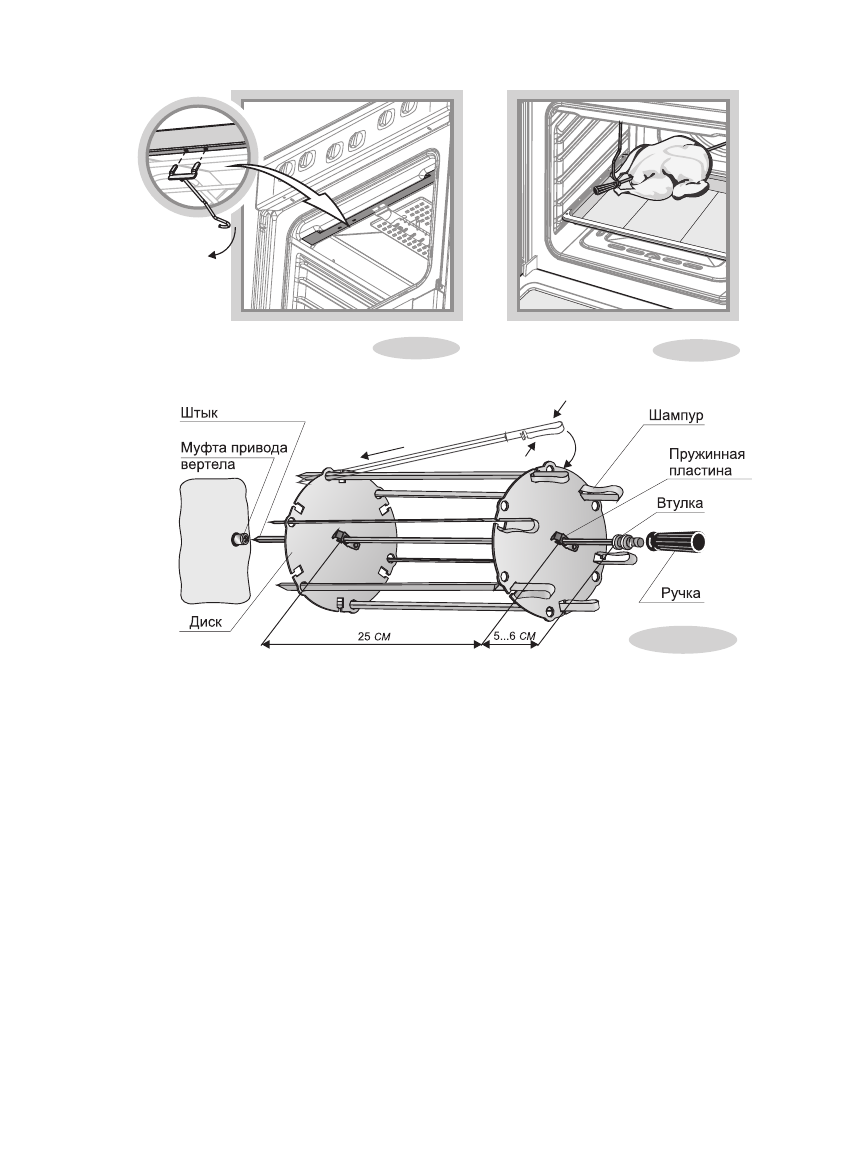 Штык

Муфта привода вертела

Диск

Шампур

Пружинная пластина

Втулка

Ручка

25 см

5...6 см