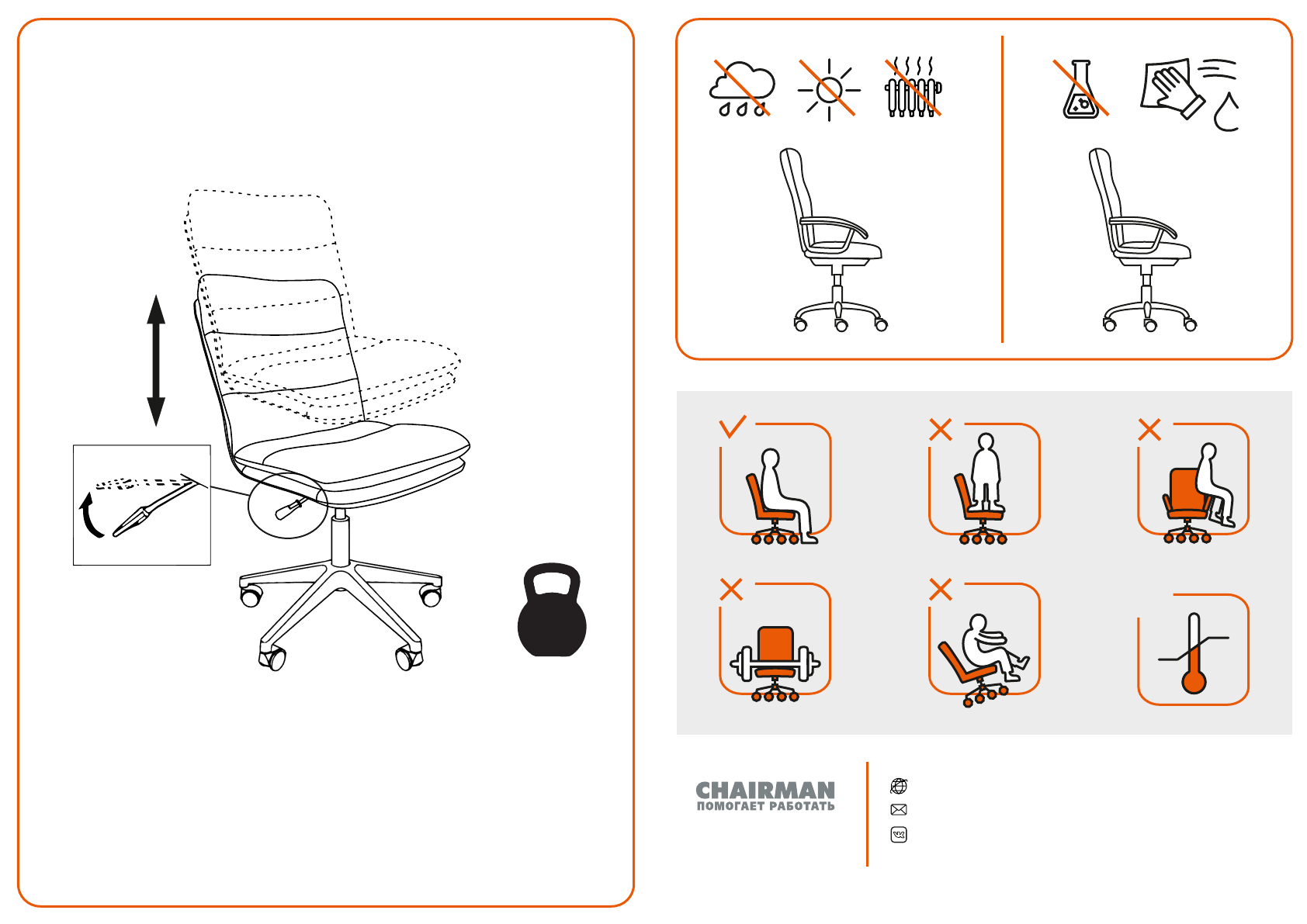 CHAIRMAN
ПОМОГАЕТ РАБОТАТЬ