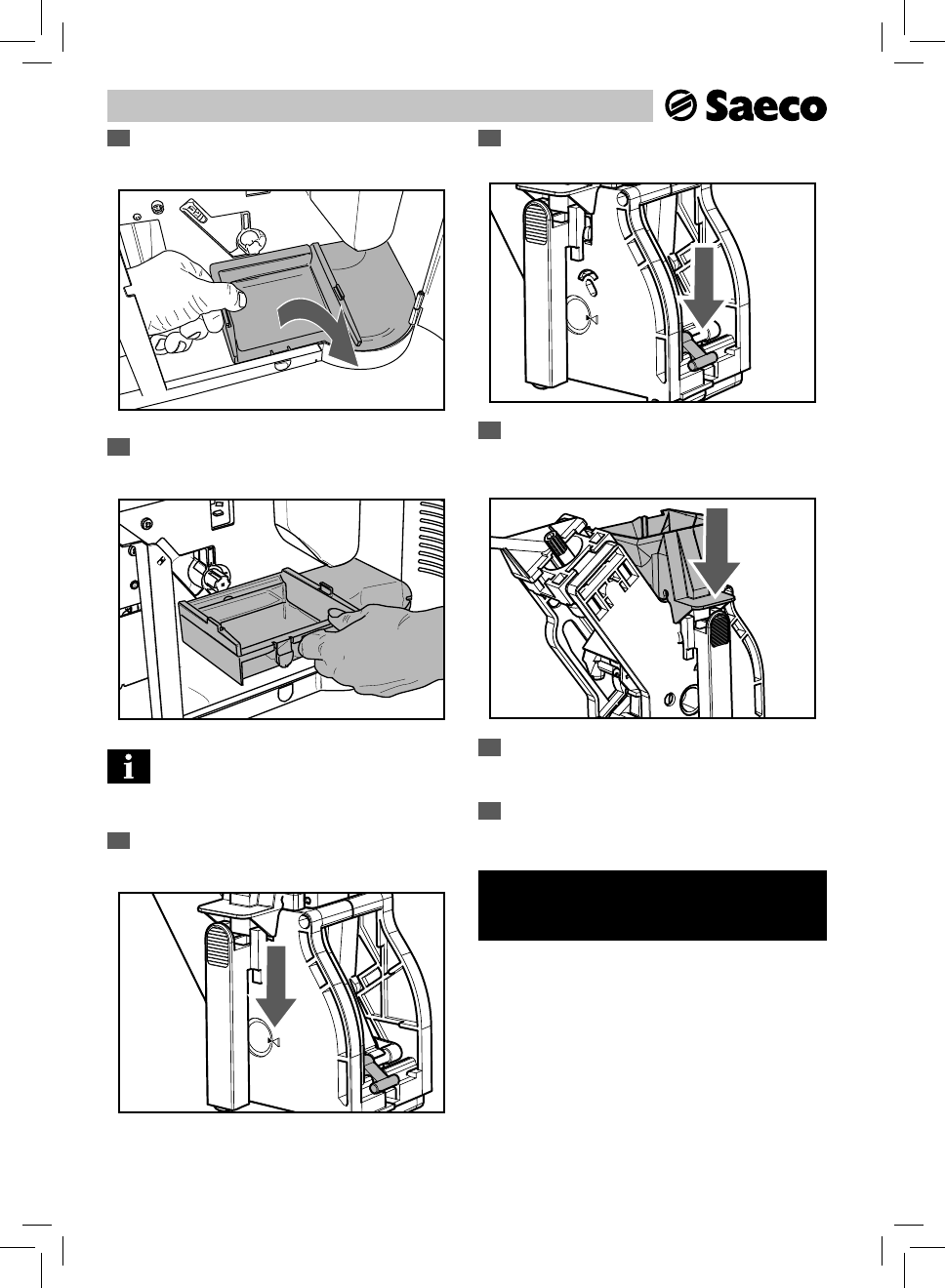 Saeco

i