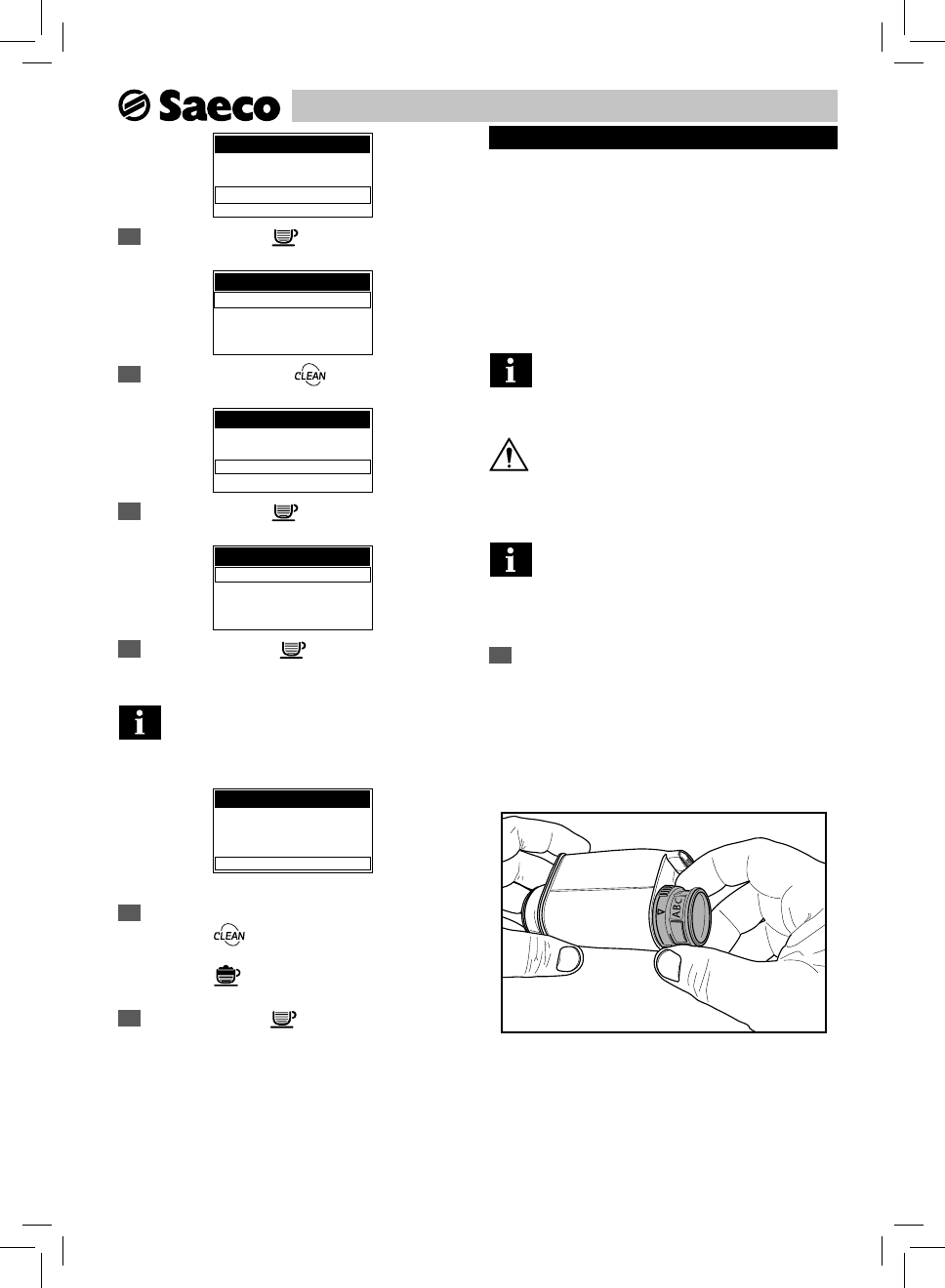 Saeco

CLEAN

CLEAN

ABC