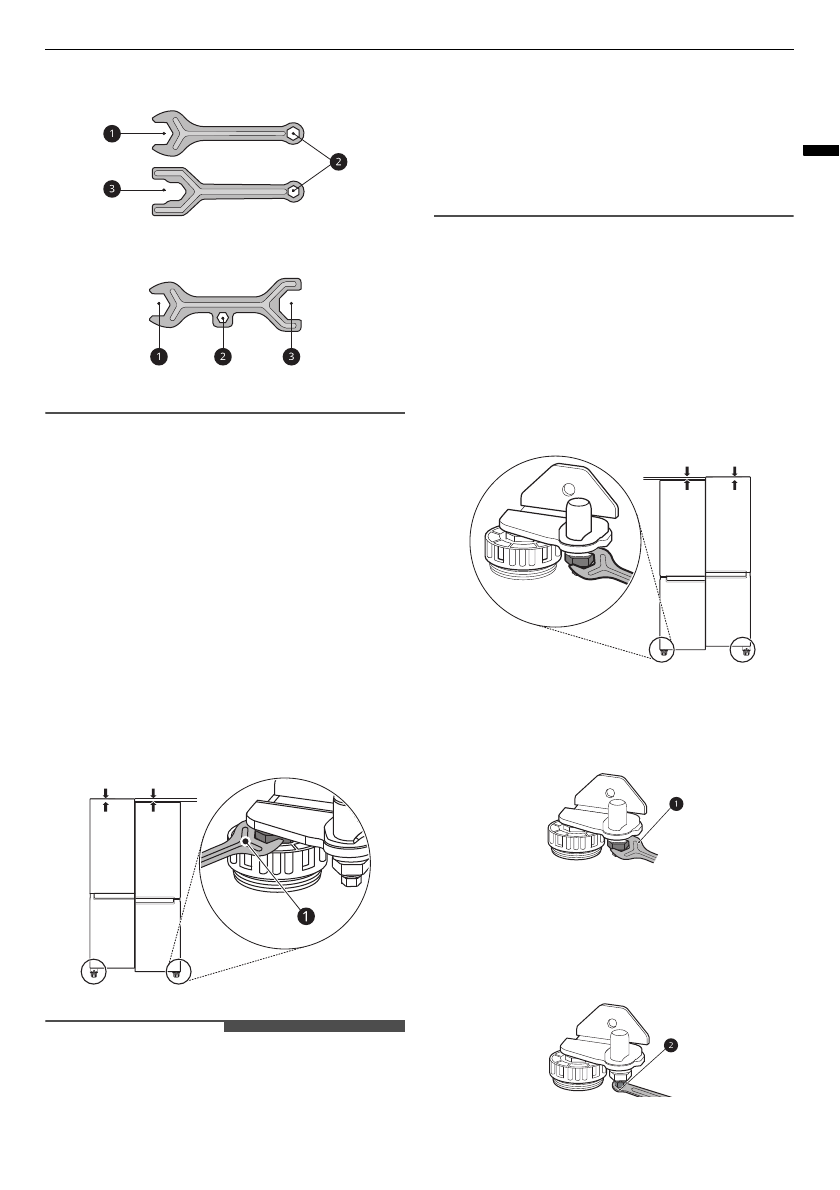 1
2
3

1 2 3

1

1

2