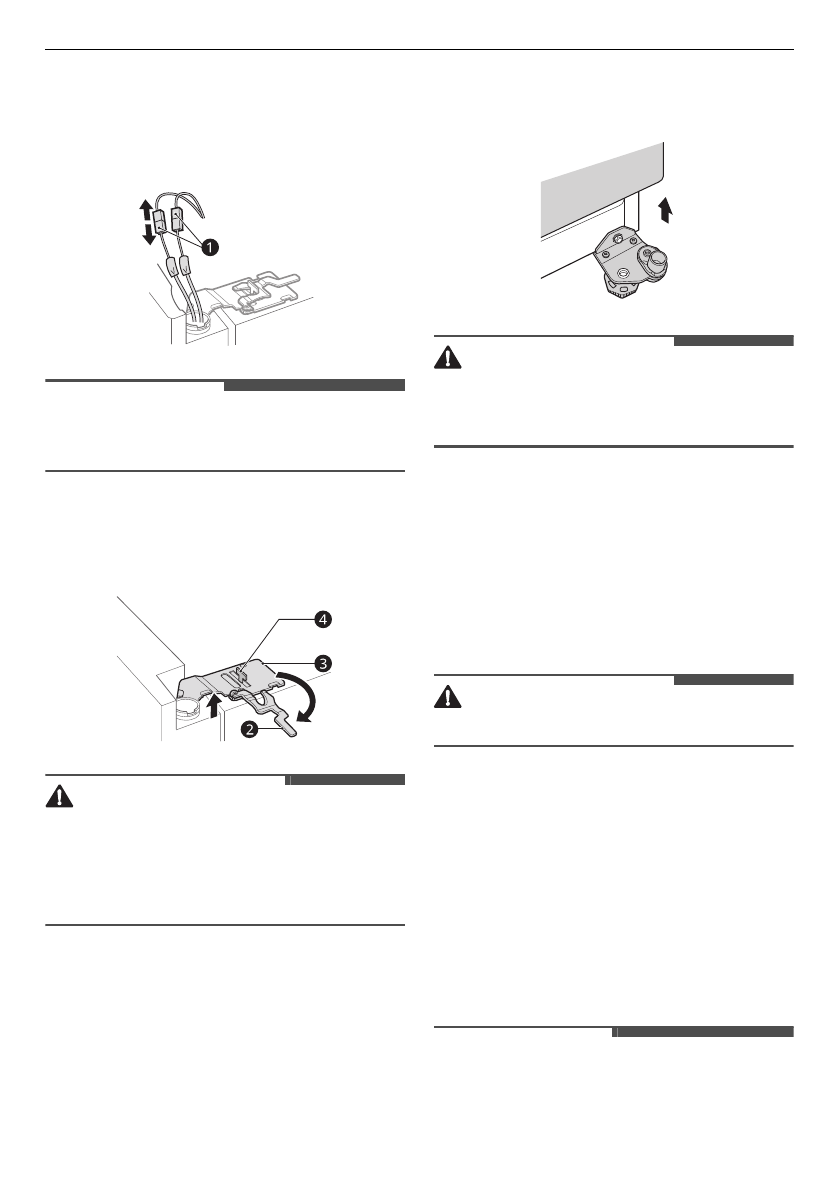 1

4

3

2