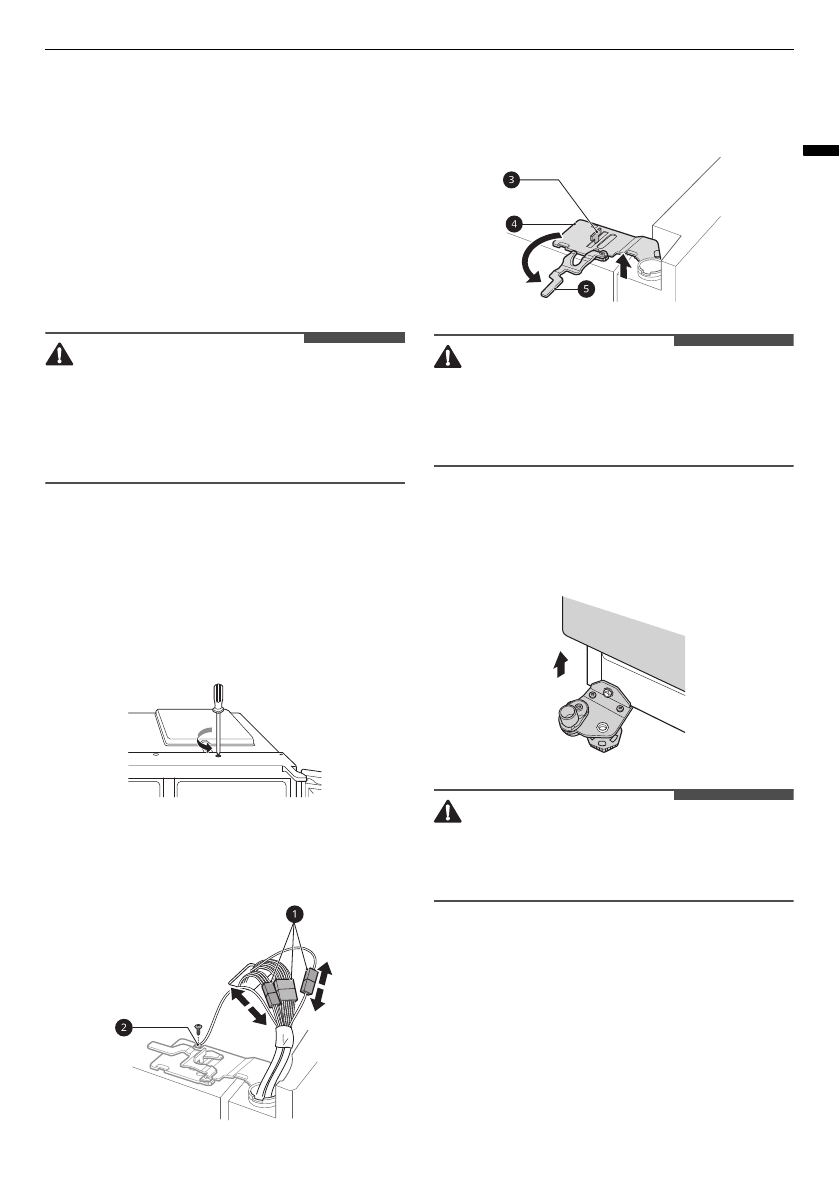 3

4

5

1

2