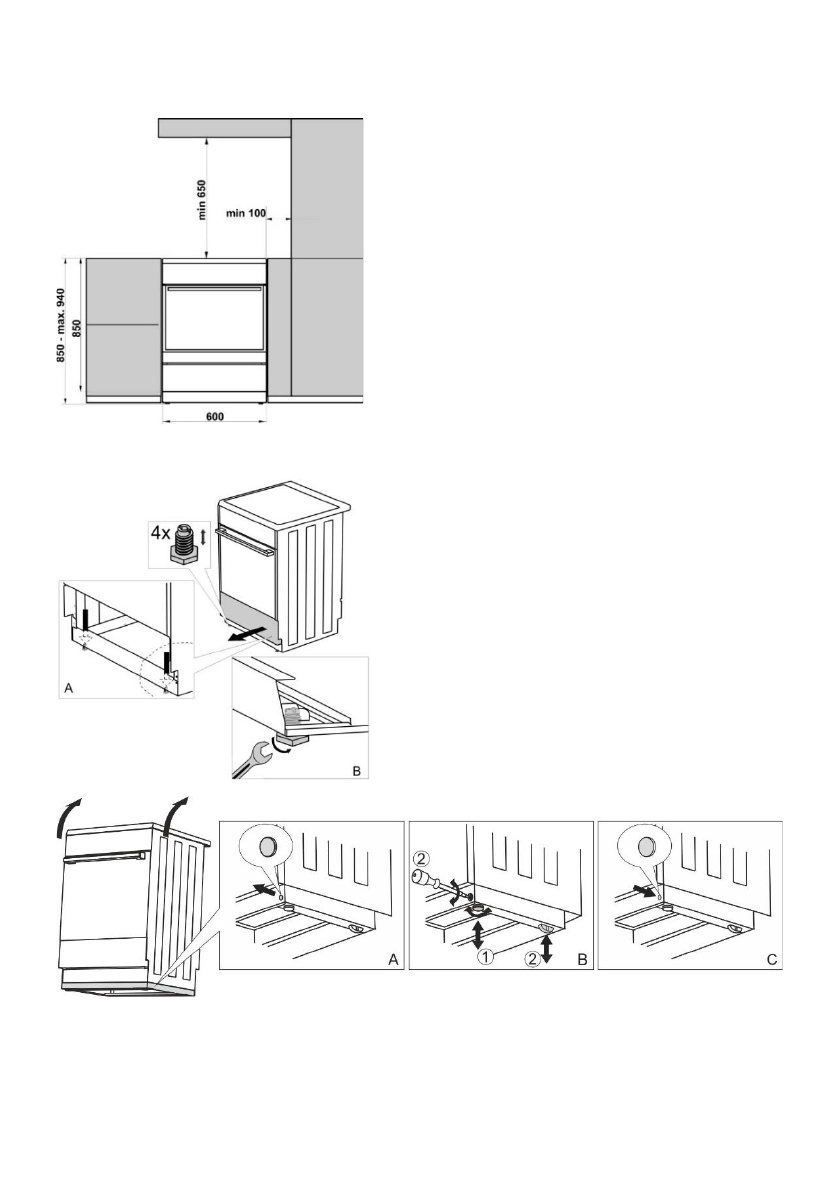 min 650
min 100
850 - max. 940
850
600

4x
A
B

A
②
①
②
B
C