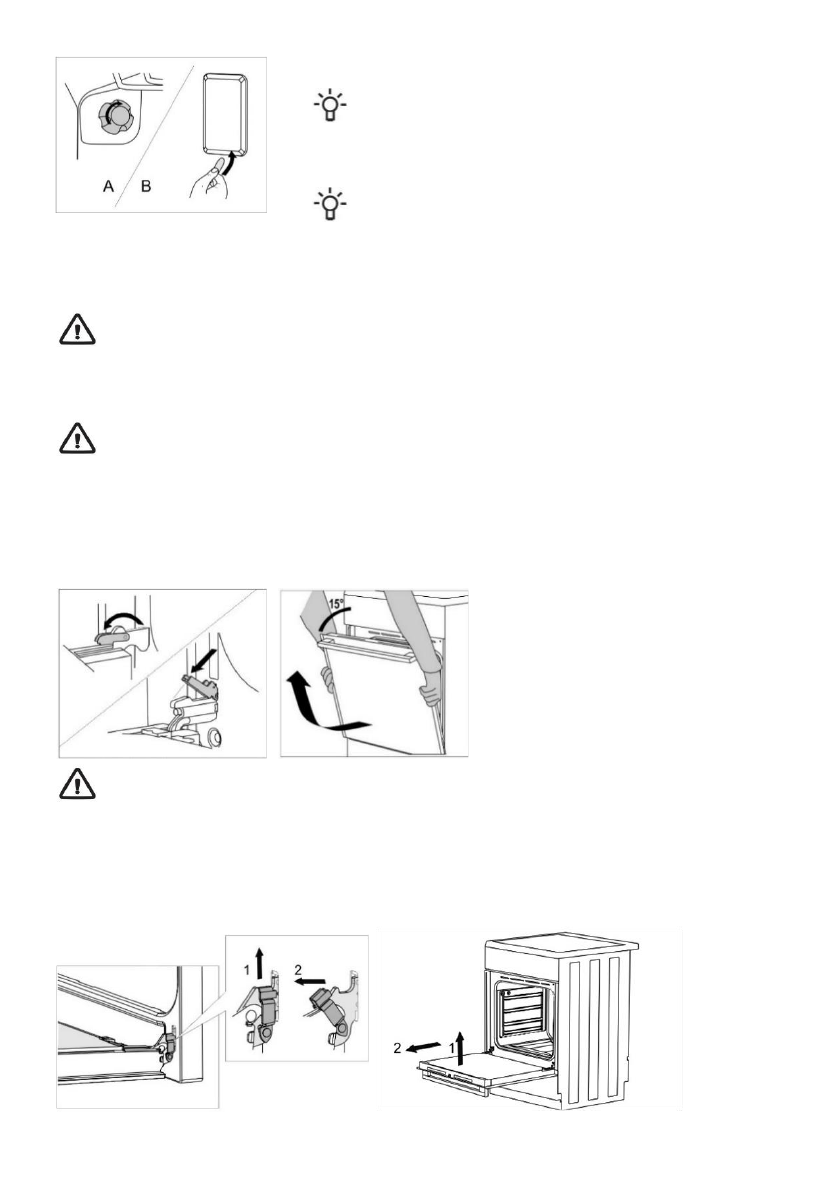 A B

15°

1 2

2 1