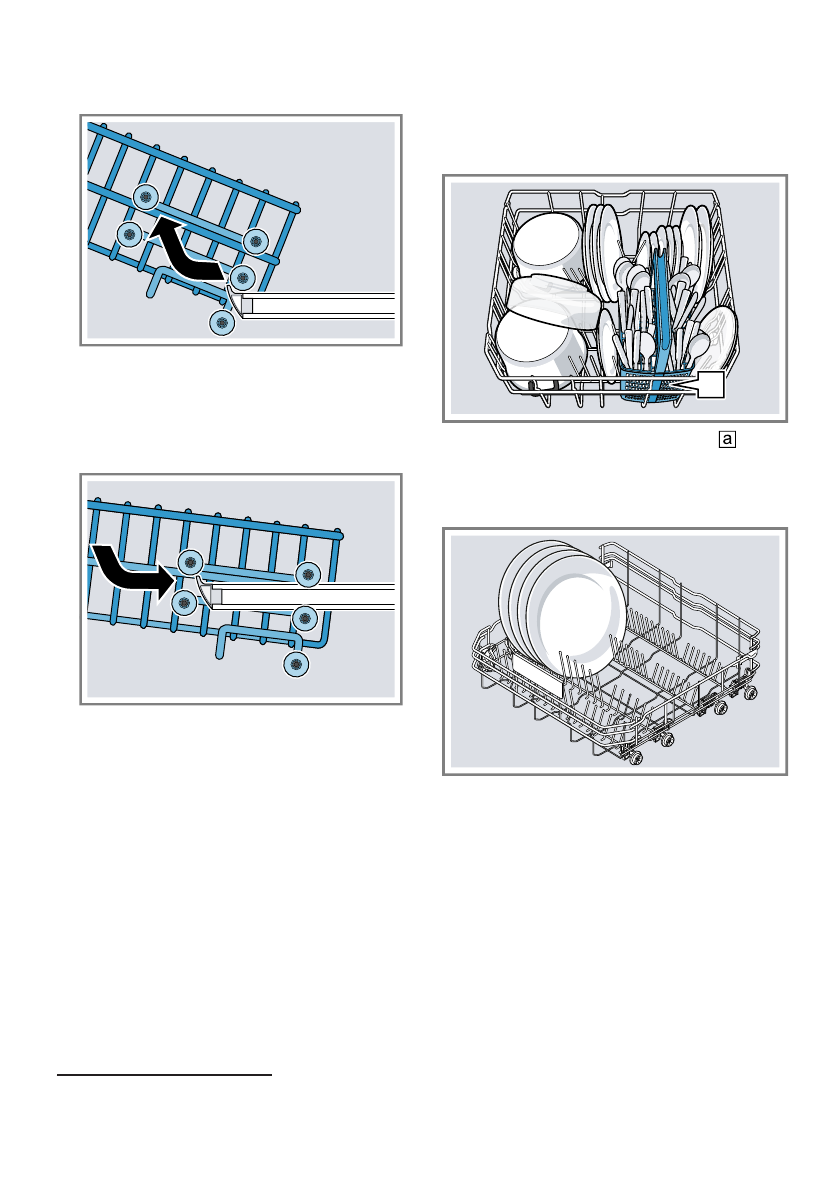 a