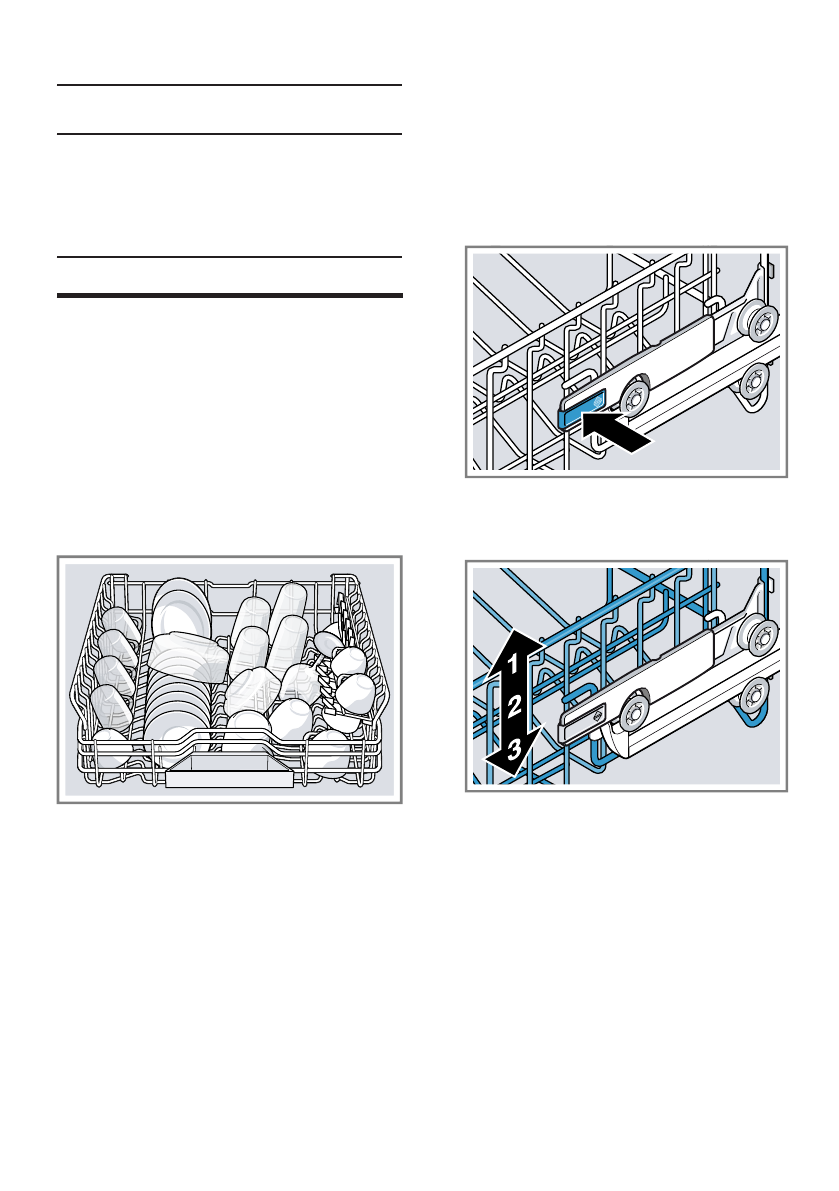 1
2
3