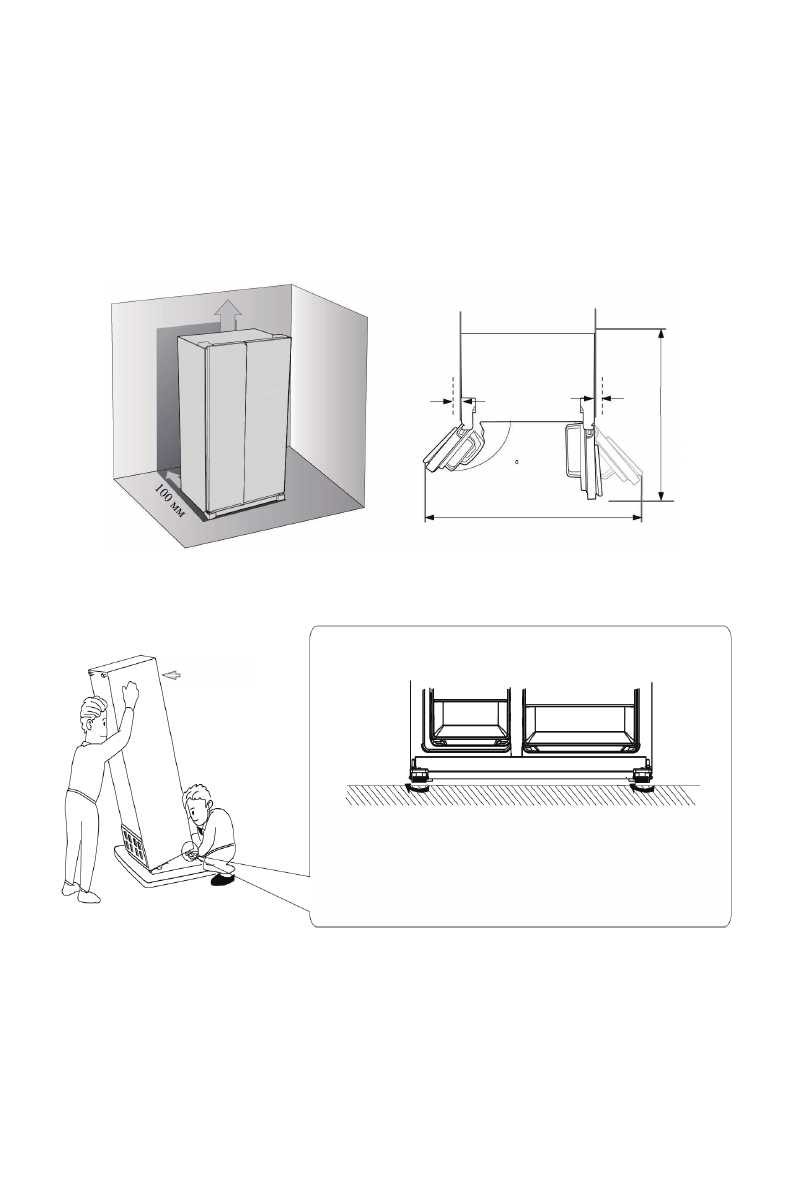 100 мм