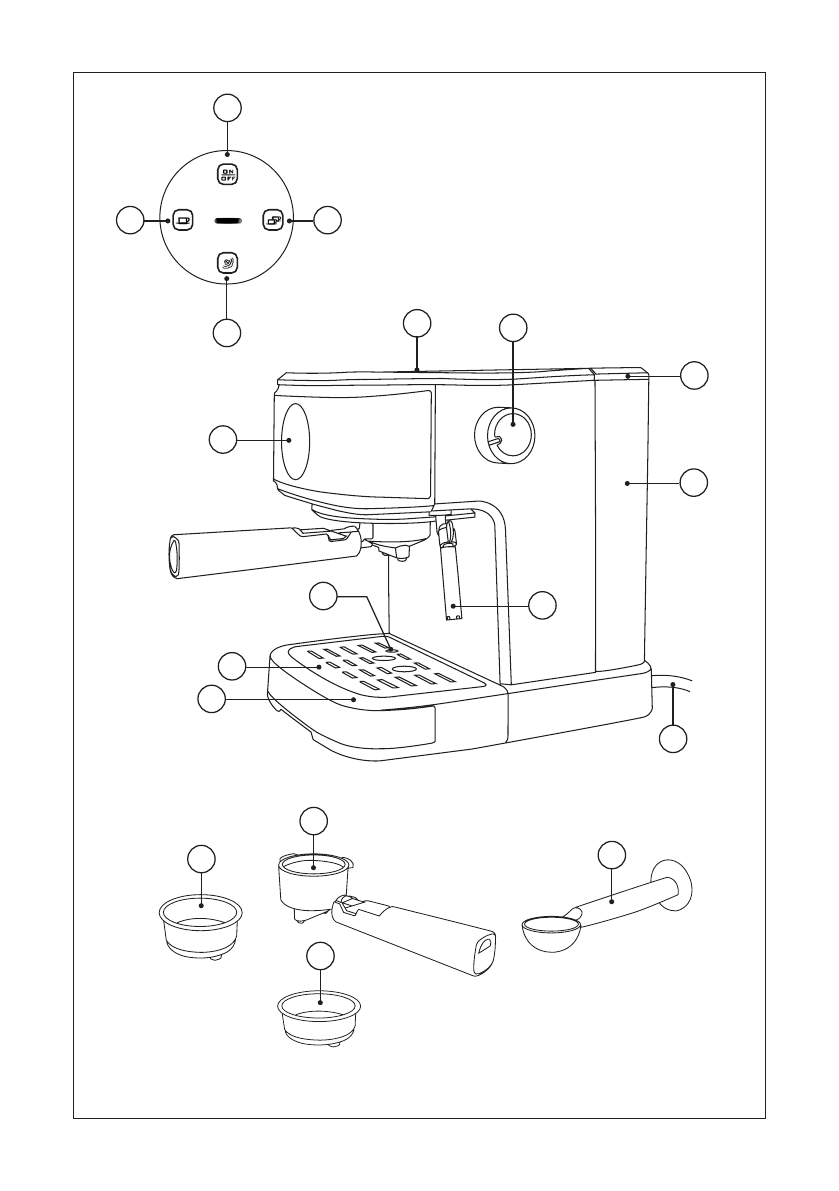 ON
OFF