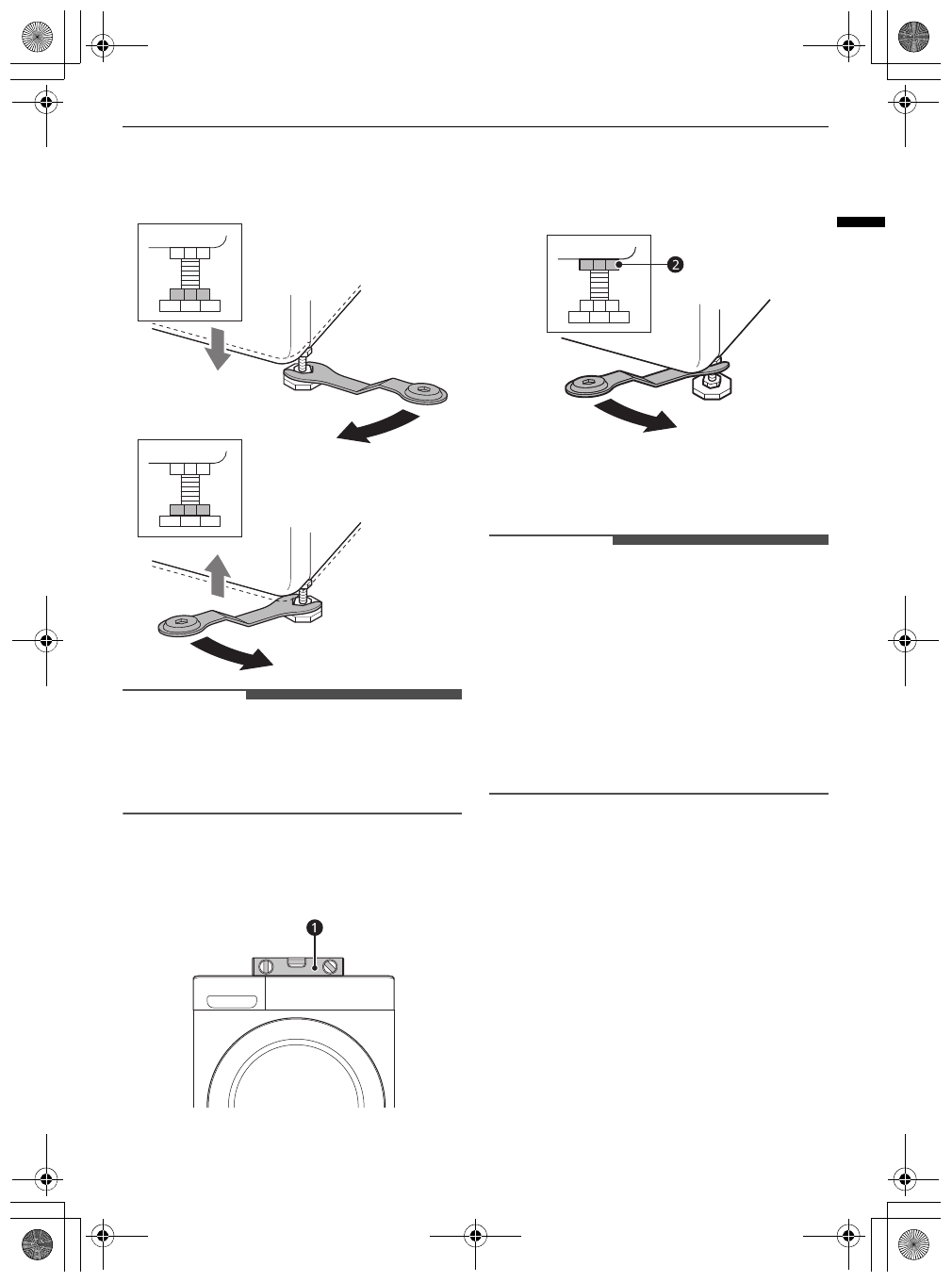 2

1