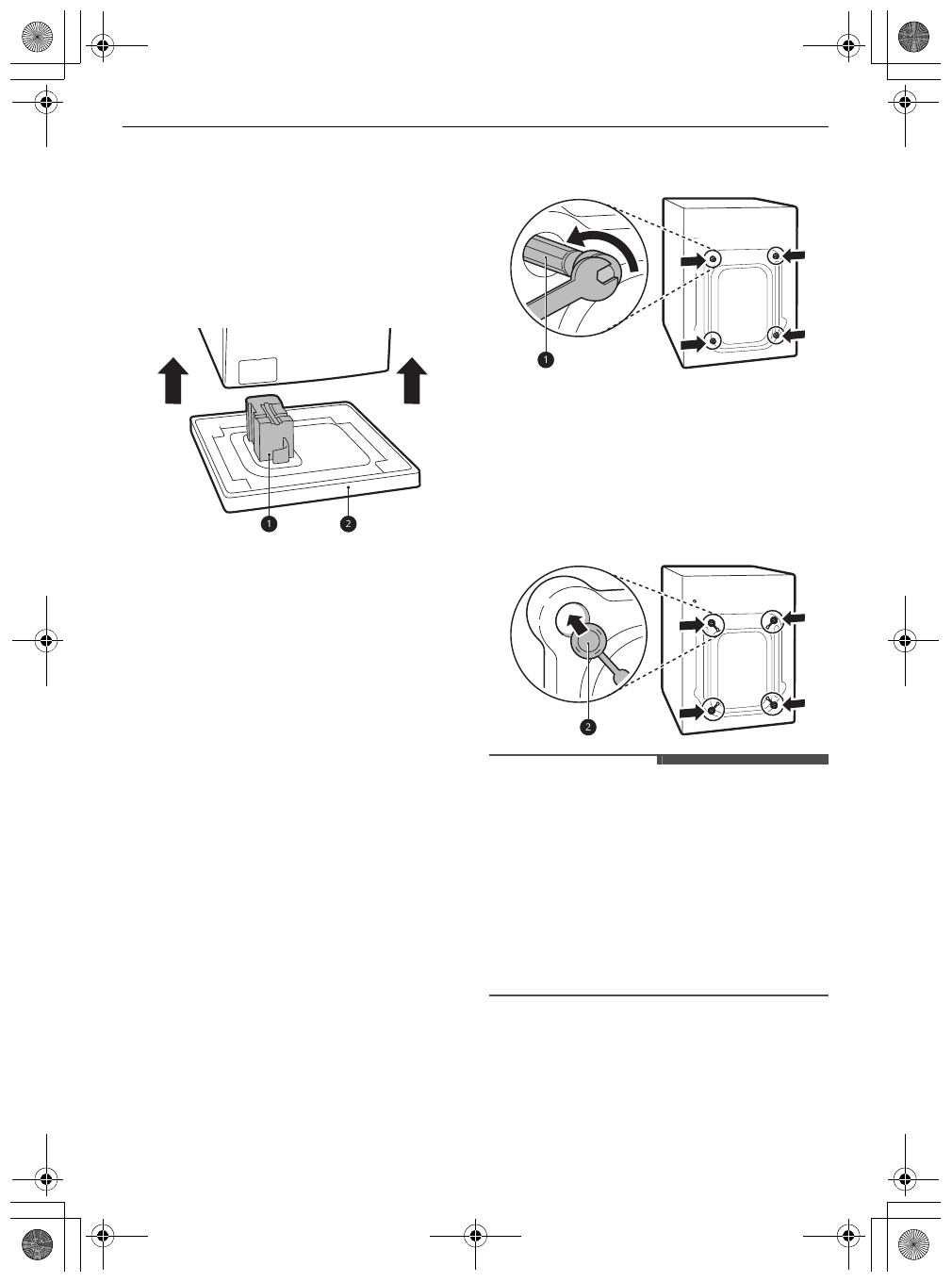 1

2

1

2