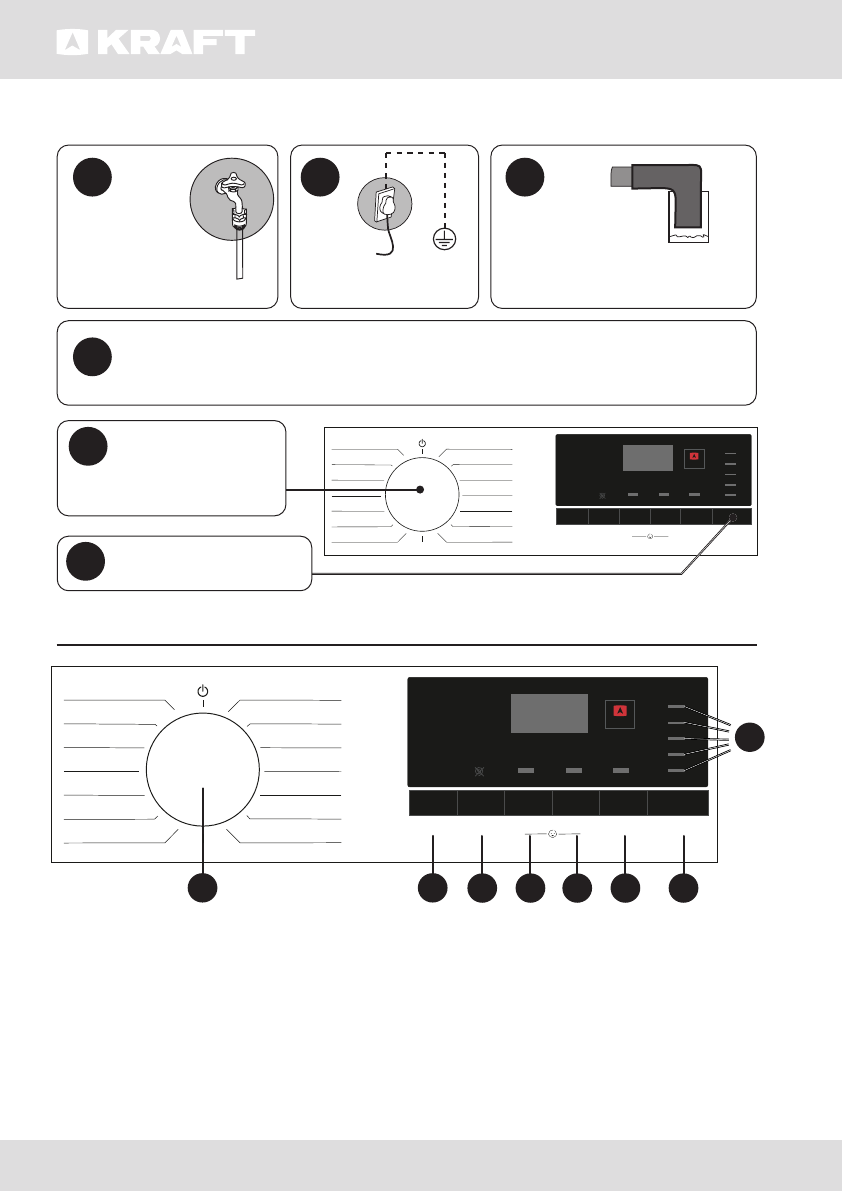 KRAFT