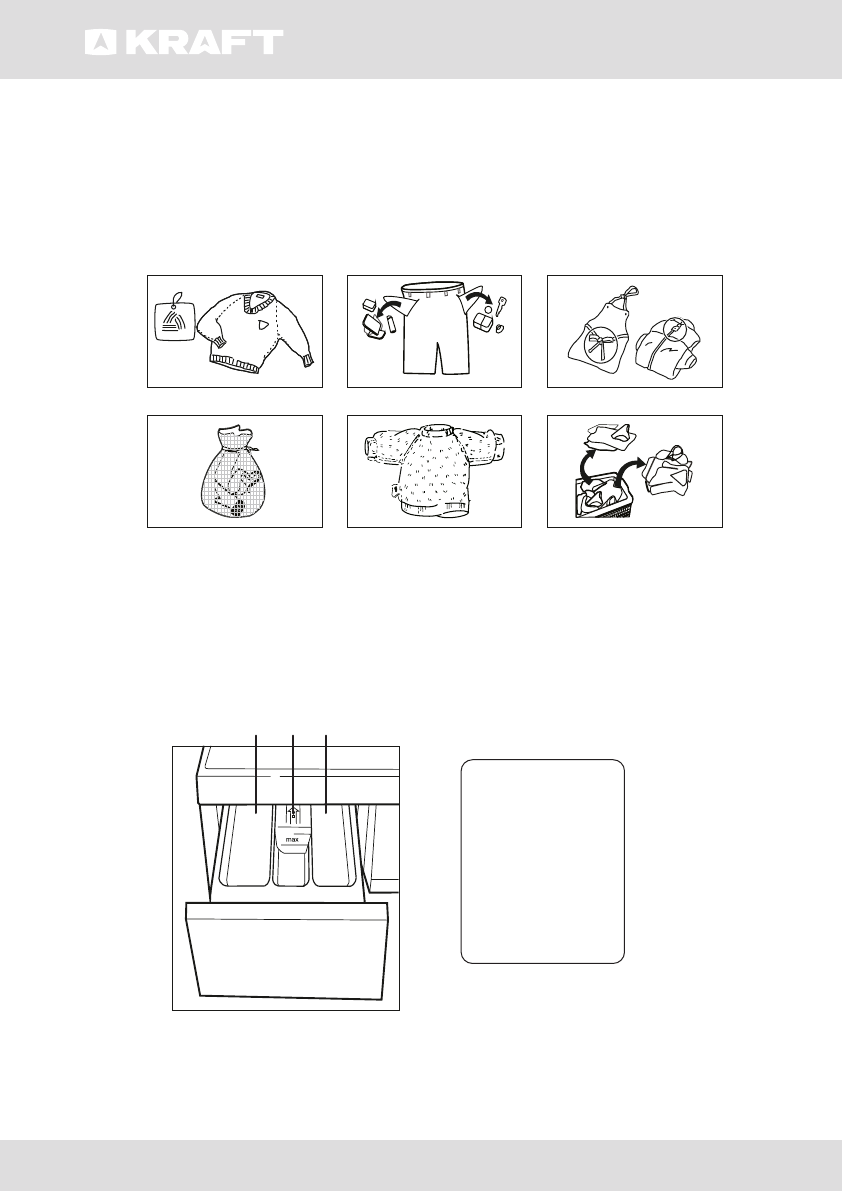 KRAFT

max