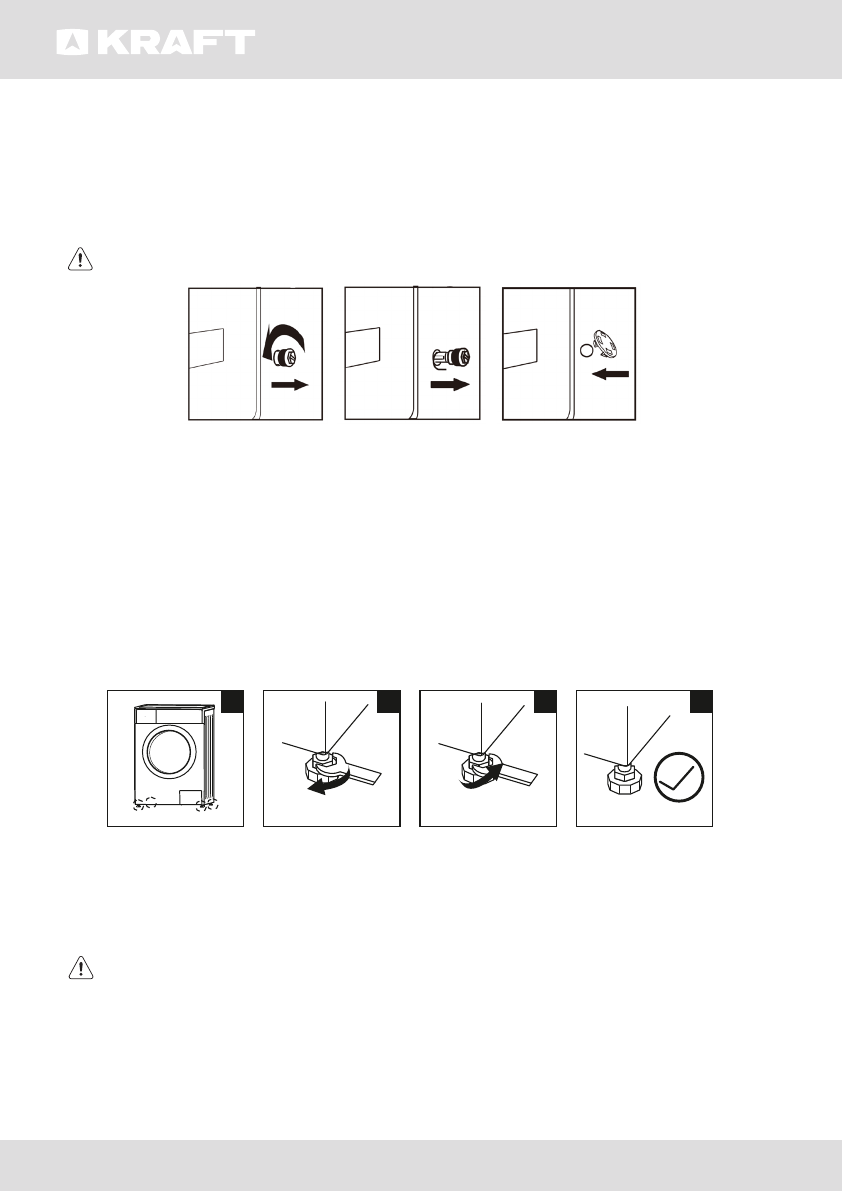 KRAFT