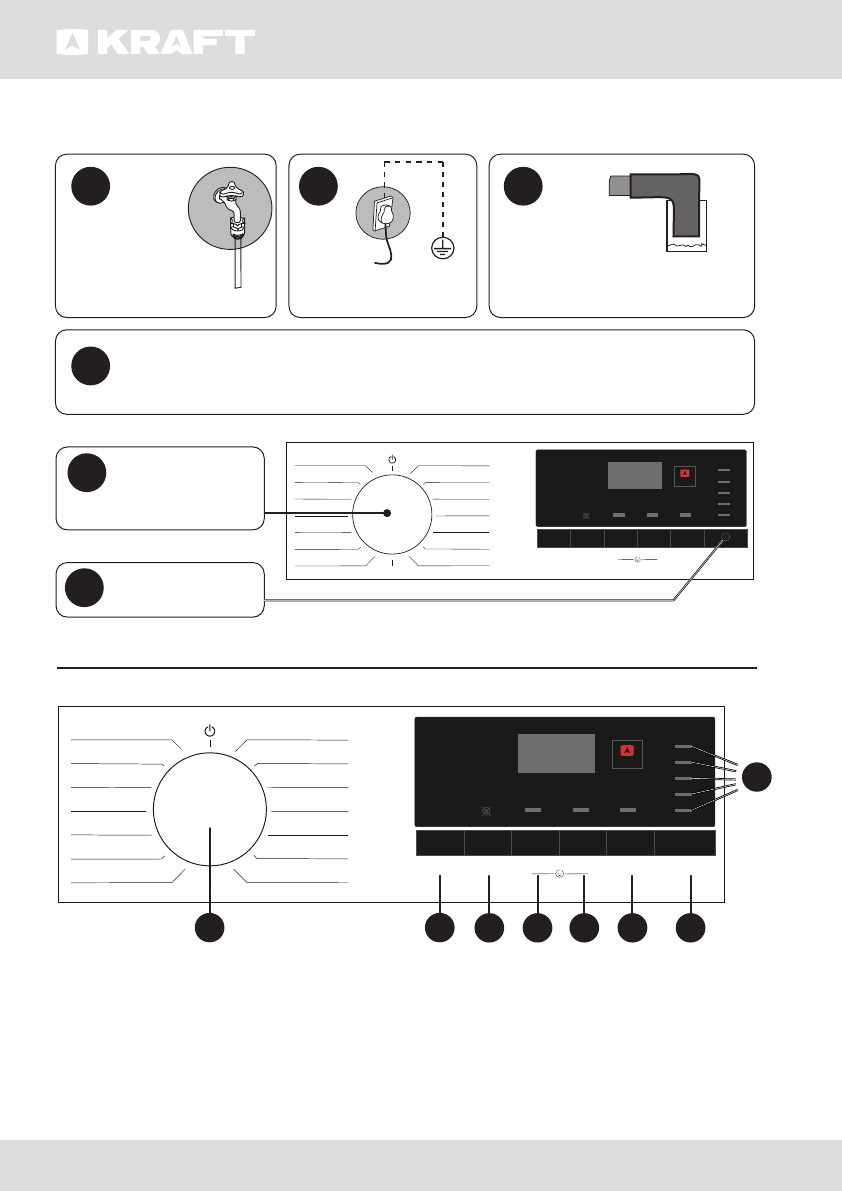 KRAFT