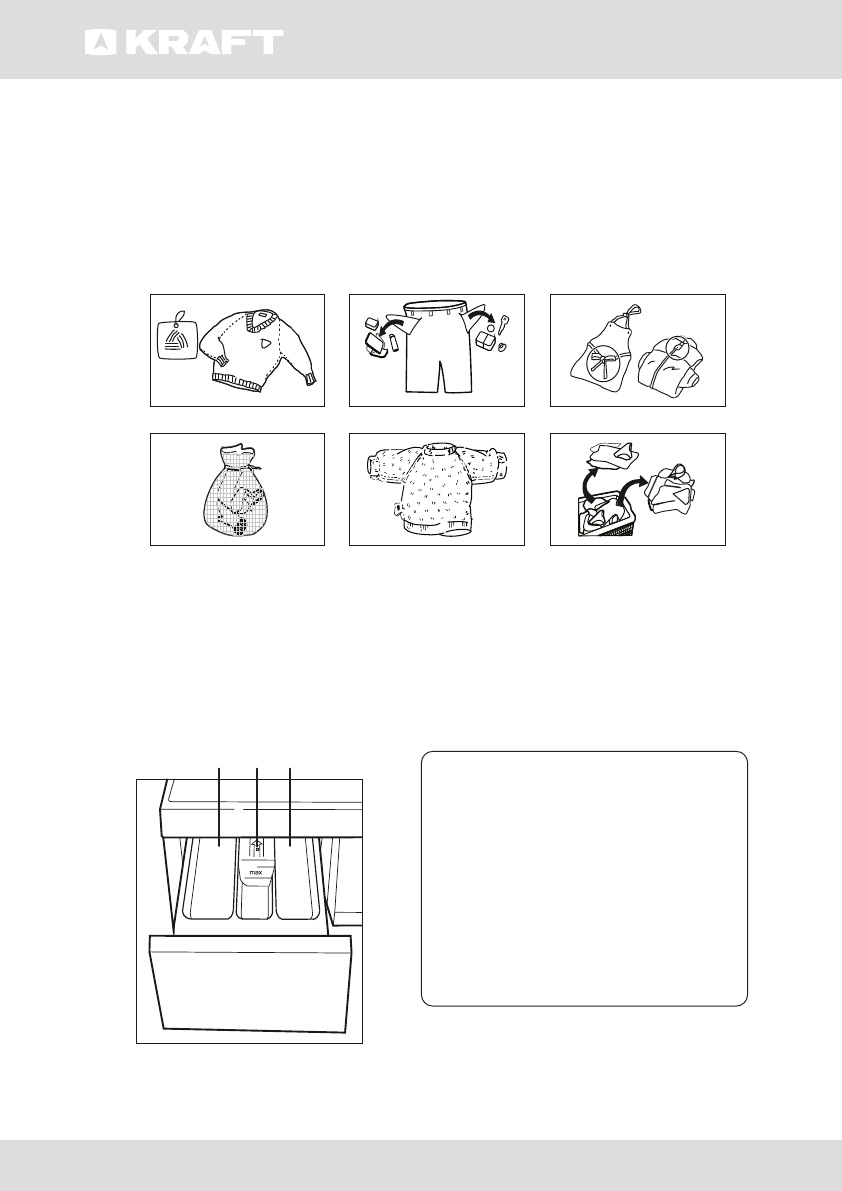 KRAFT

max