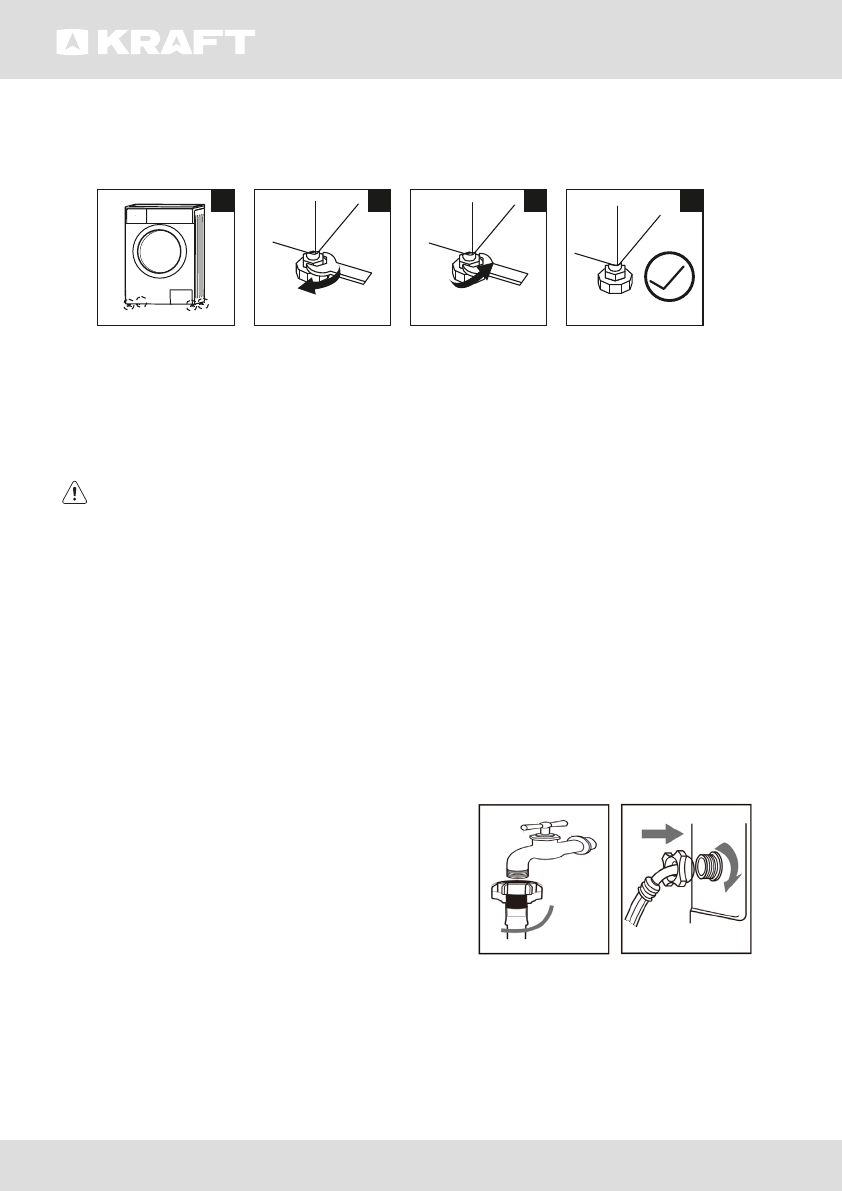 KRAFT