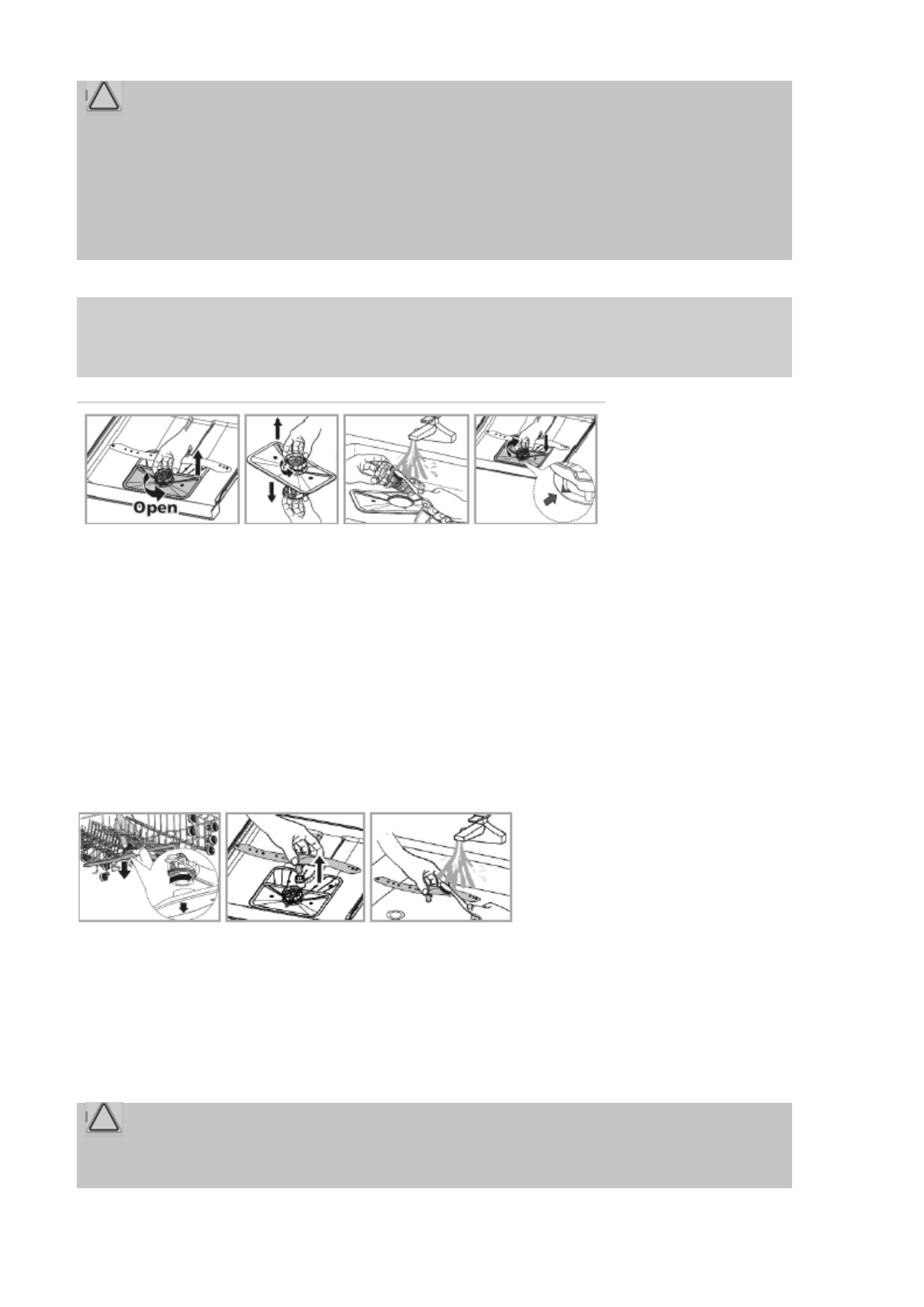 Open