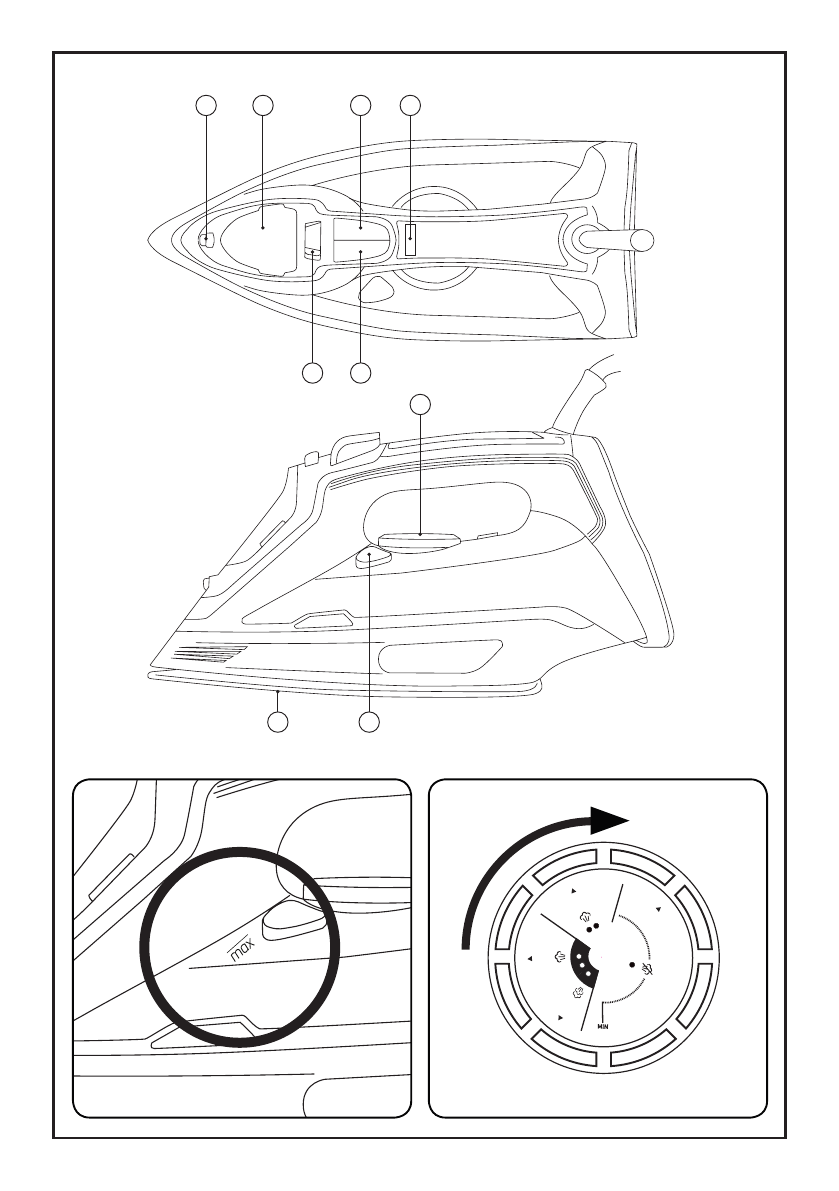 max

MIN