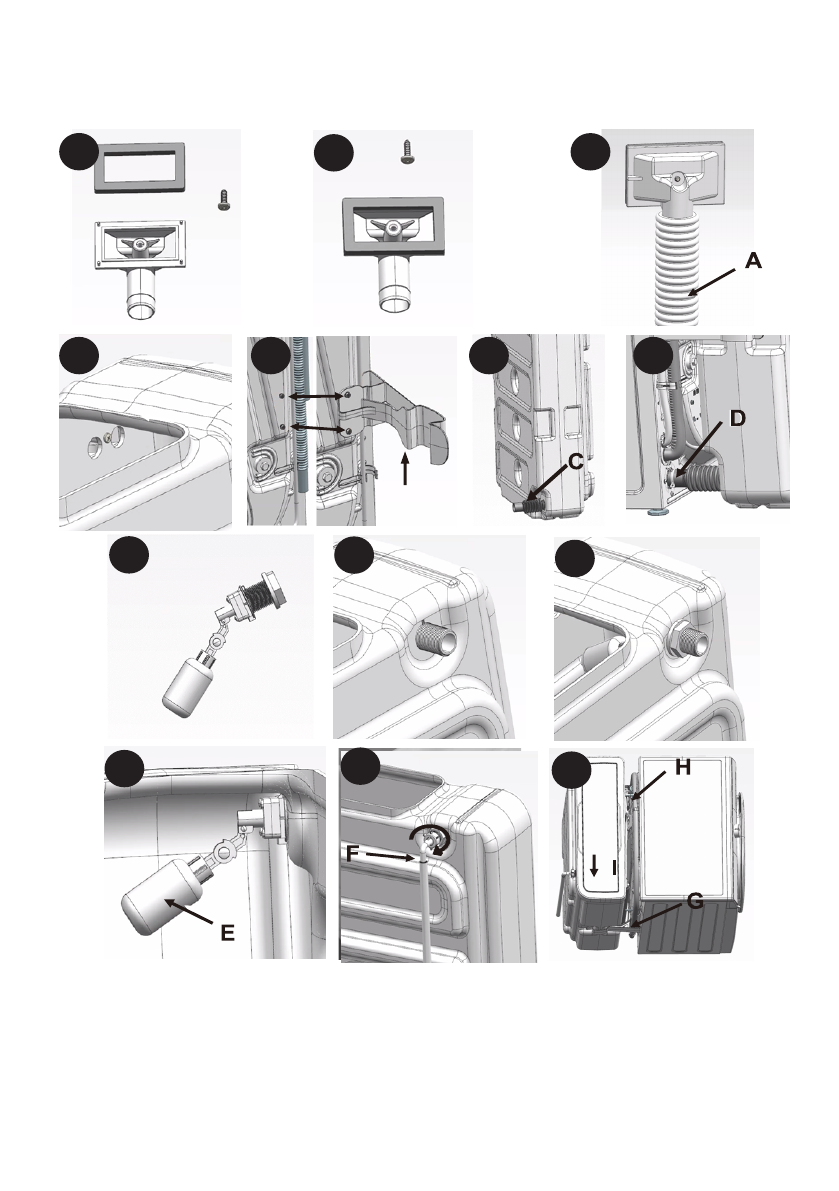 A

C

D

E

F

H

I

G