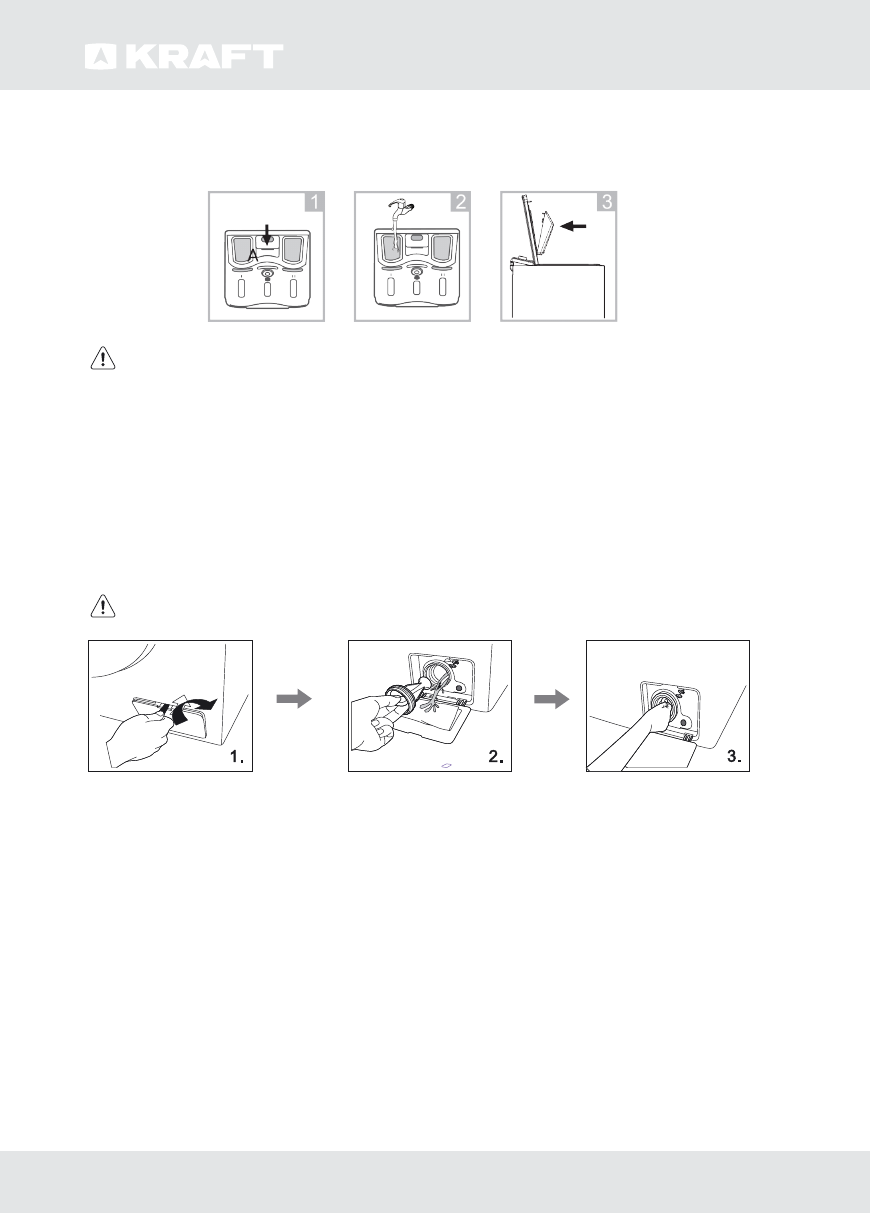 KRAFT

1

A

2

3

1.

2.

3.