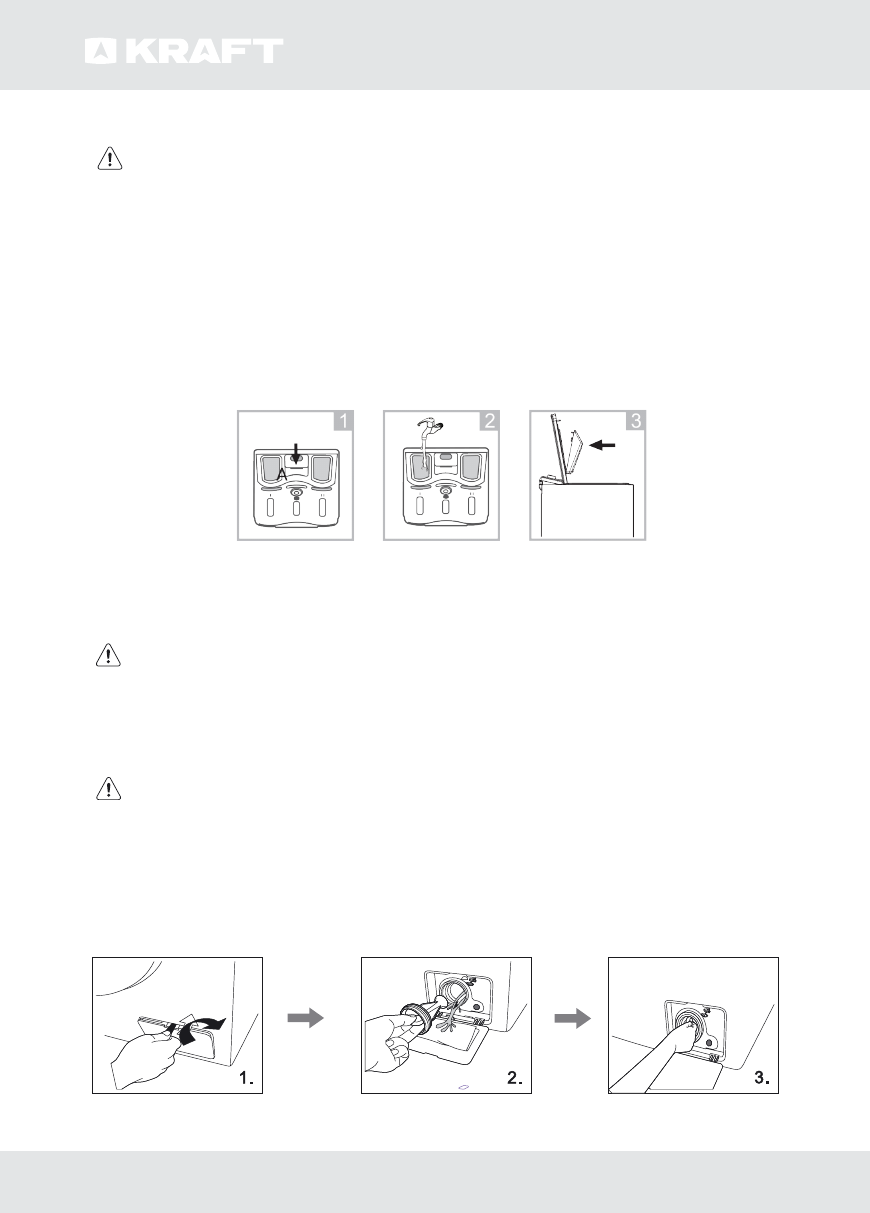 KRAFT

1

A

2

3

1.

2.

3.