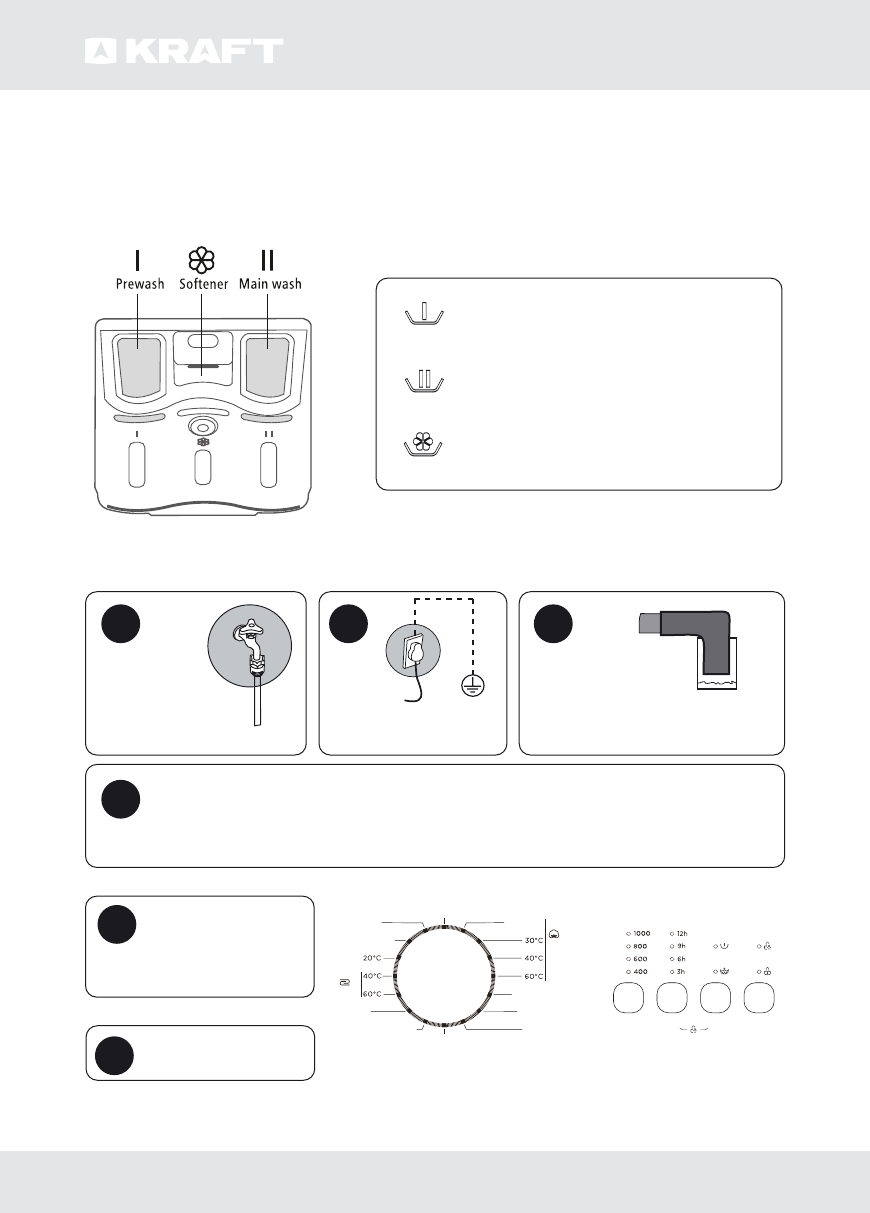 KRAFT

I
Prewash
Softener
II
Main wash

I
II

20°C
40°C
60°C
30°C
40°C
60°C

1000
800
600
400
12h
9h
6h
3h