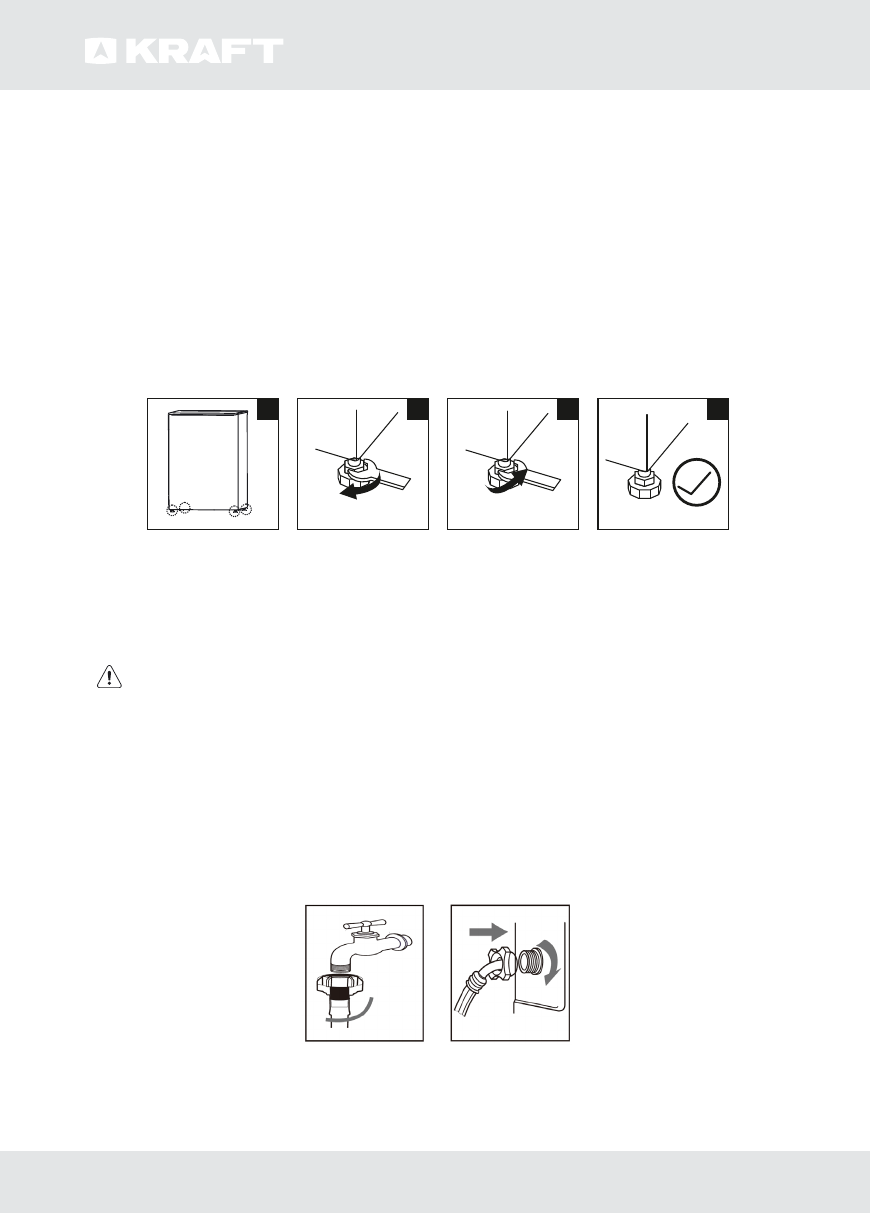 KRAFT