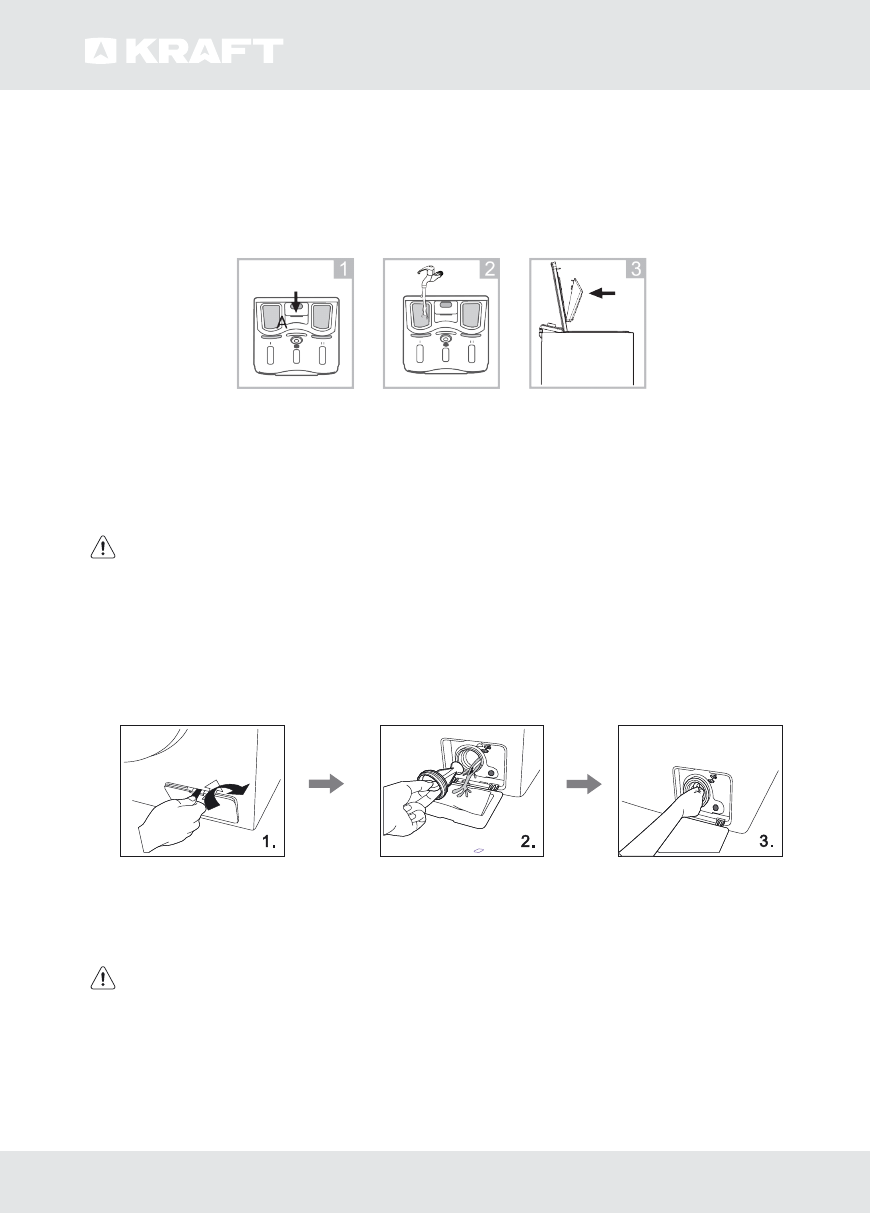 KRAFT

1

A

2

3

1.

2.

3.