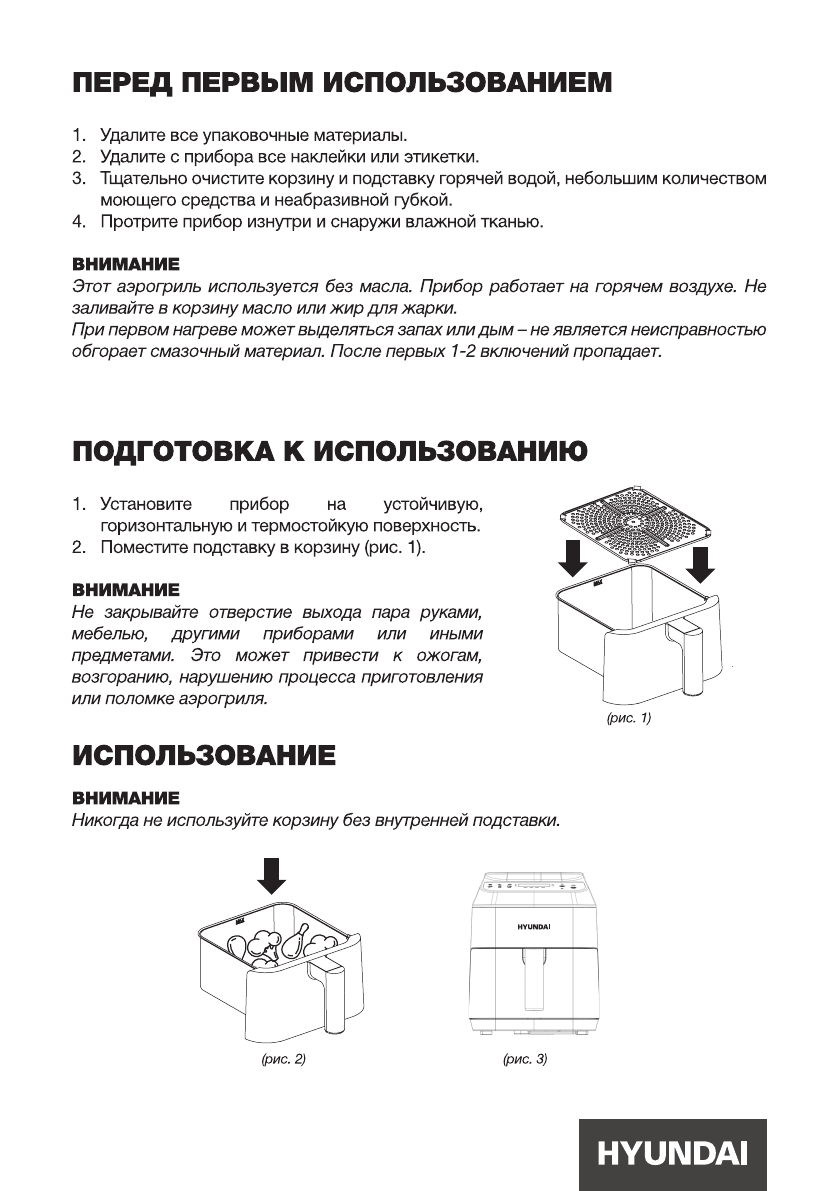 ПЕРЕД ПЕРВЫМ ИСПОЛЬЗОВАНИЕМ

1. Удалите все упаковочные материалы.
2. Удалите с прибора все наклейки или этикетки.
3. Тщательно очистите корзину и подставку горячей водой, небольшим количеством моющего средства и неабразивной губкой.
4. Протрите прибор изнутри и снаружи влажной тканью.

ВНИМАНИЕ
Этот аэрогриль используется без масла. Прибор работает на горячем воздухе. Не заливайте в корзину масло или жир для жарки.
При первом нагреве может выделяться запах или дым – не является неисправностью обгорает смазочный материал. После первых 1-2 включений пропадает.

ПОДГОТОВКА К ИСПОЛЬЗОВАНИЮ

1. Установите прибор на устойчивую, горизонтальную и термостойкую поверхность.
2. Поместите подставку в корзину (рис. 1).

ВНИМАНИЕ
Не закрывайте отверстие выхода пара руками, мебелью, другими приборами или иными предметами. Это может привести к ожогам, возгоранию, нарушению процесса приготовления или поломке аэрогриля.

(рис. 1)

ИСПОЛЬЗОВАНИЕ

ВНИМАНИЕ
Никогда не используйте корзину без внутренней подставки.

HYUNDAI

(рис. 2)

(рис. 3)

HYUNDAI