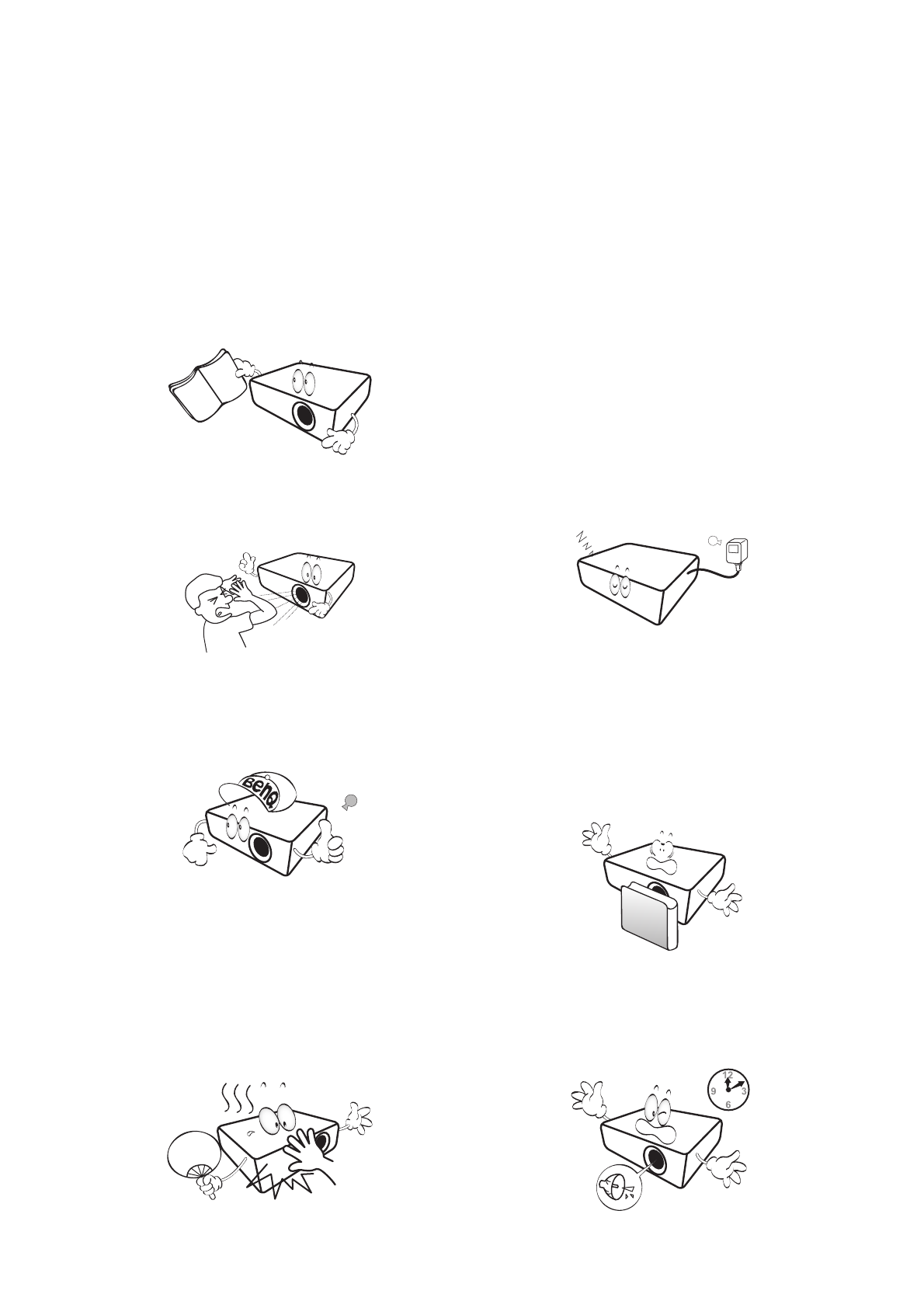 BenQ

12
9
3
6