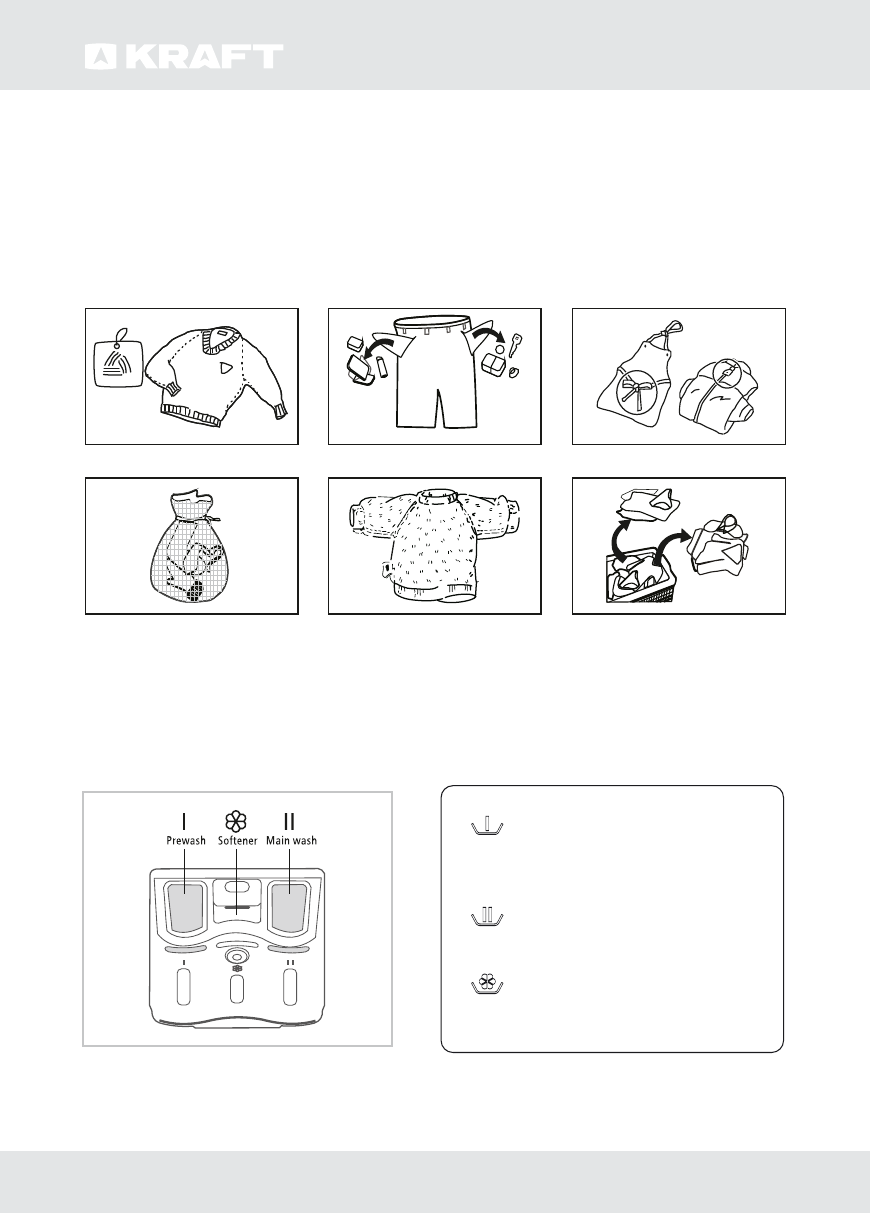 KRAFT

I
Prewash

Softener

II
Main wash

I

II