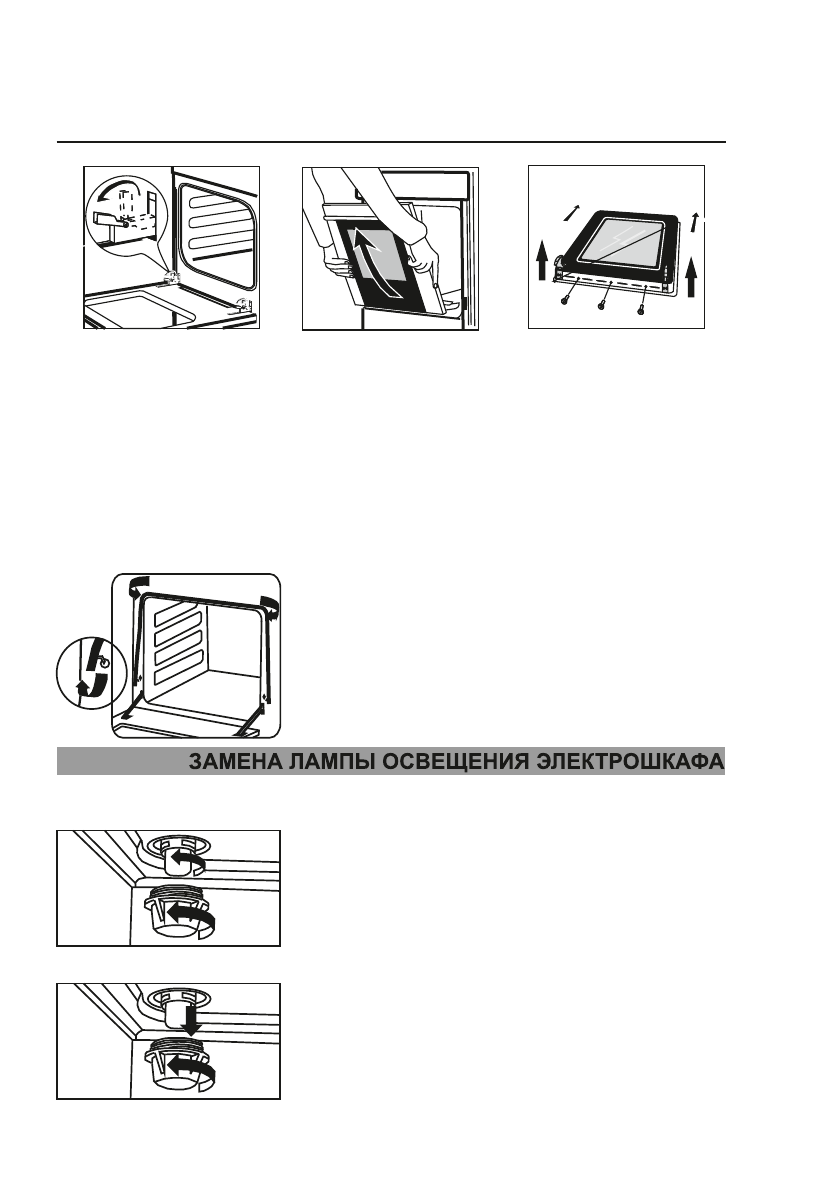 ЗАМЕНА ЛАМПЫ ОСВЕЩЕНИЯ ЭЛЕКТРОШКАФА