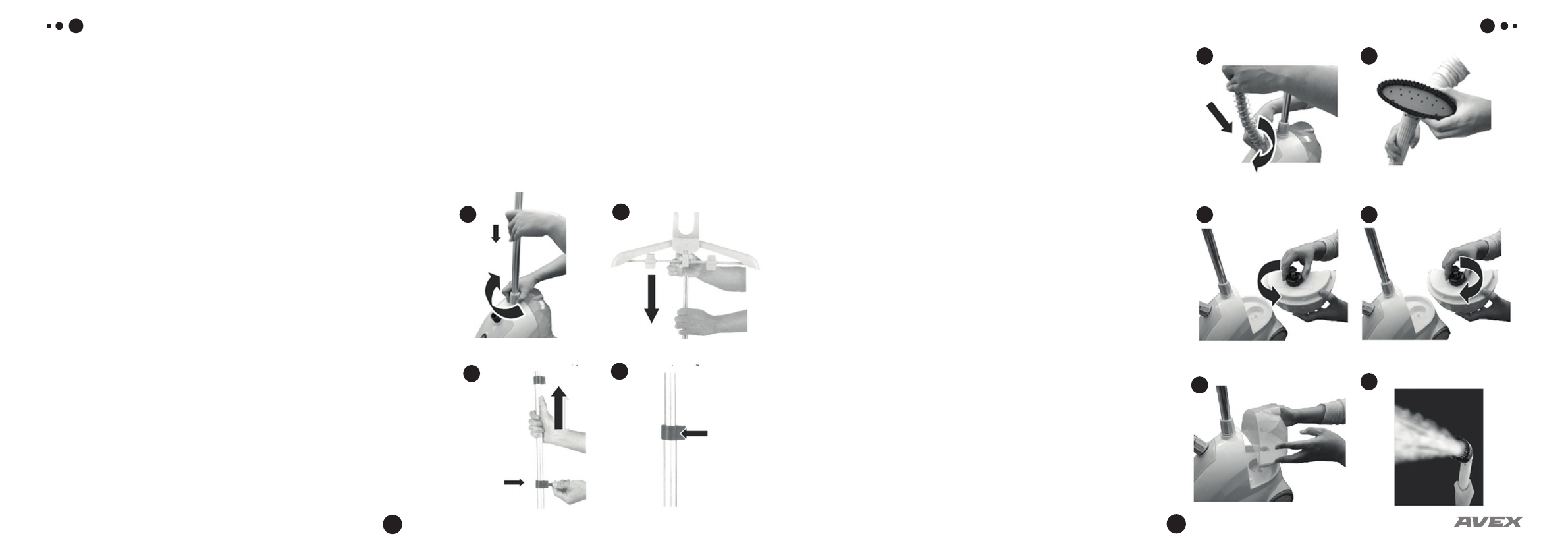 AVEX