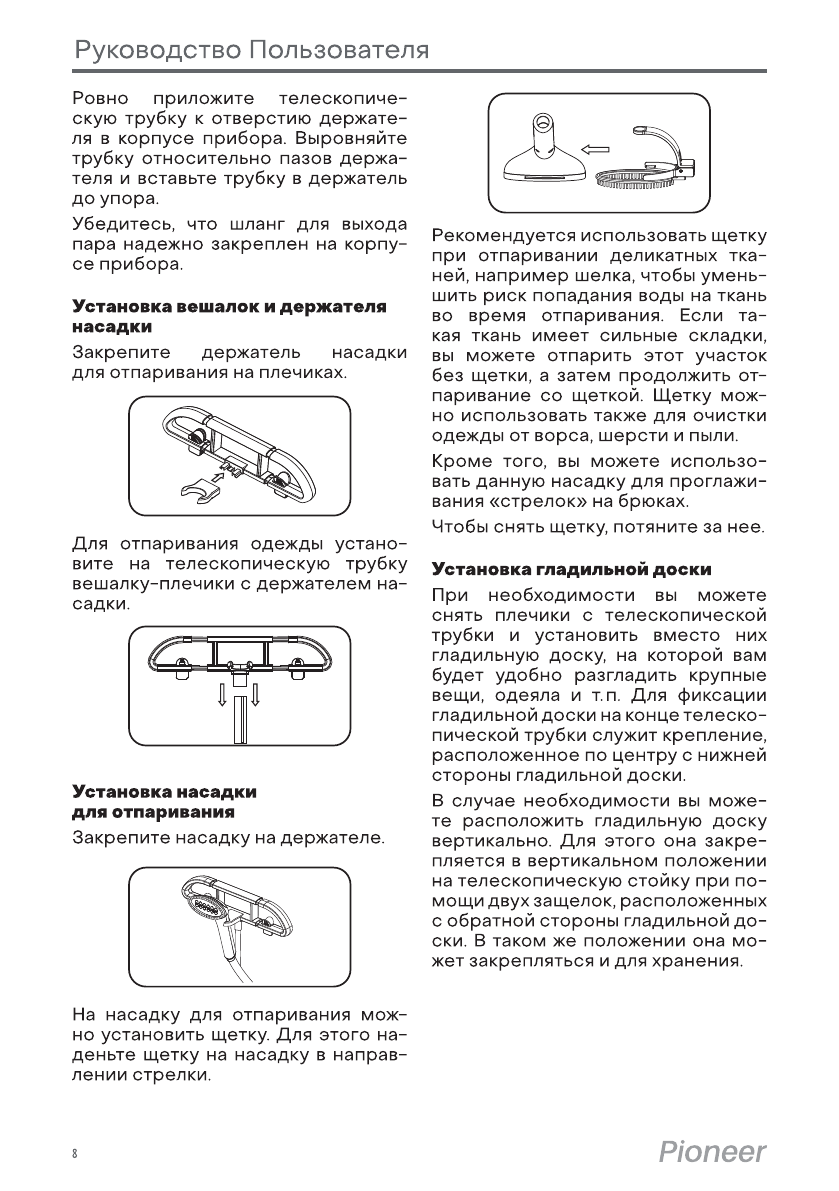 Руководство Пользователя

Ровно приложите телескопическую трубку к отверстию держателя в корпусе прибора. Выровняйте трубку относительно пазов держателя и вставьте трубку в держатель до упора.

Убедитесь, что шланг для выхода пара надежно закреплен на корпусе прибора.

Установка вешалок и держателя насадки

Закрепите держатель насадки для отпаривания на плечиках.

Для отпаривания одежды установите на телескопическую трубку вешалку-плечики с держателем насадки.

Установка насадки для отпаривания

Закрепите насадку на держателе.

На насадку для отпаривания можно установить щетку. Для этого наденьте щетку на насадку в направлении стрелки.

Рекомендуется использовать щетку при отпаривании деликатных тканей, например шелка, чтобы уменьшить риск попадания воды на ткань во время отпаривания. Если такая ткань имеет сильные складки, вы можете отпарить этот участок без щетки, а затем продолжить отпаривание со щеткой. Щетку можно использовать также для очистки одежды от ворса, шерсти и пыли.

Кроме того, вы можете использовать данную насадку для проглаживания «стрелок» на брюках.

Чтобы снять щетку, потяните за нее.

Установка гладильной доски

При необходимости вы можете снять плечики с телескопической трубки и установить вместо них гладильную доску, на которой вам будет удобно разгладить крупные вещи, одеяла и т.п. Для фиксации гладильной доски на конце телескопической трубки служит крепление, расположенное по центру с нижней стороны гладильной доски.

В случае необходимости вы можете расположить гладильную доску вертикально. Для этого она закрепляется в вертикальном положении на телескопическую стойку при помощи двух защелок, расположенных с обратной стороны гладильной доски. В таком же положении она может закрепляться и для хранения.

8

Pioneer