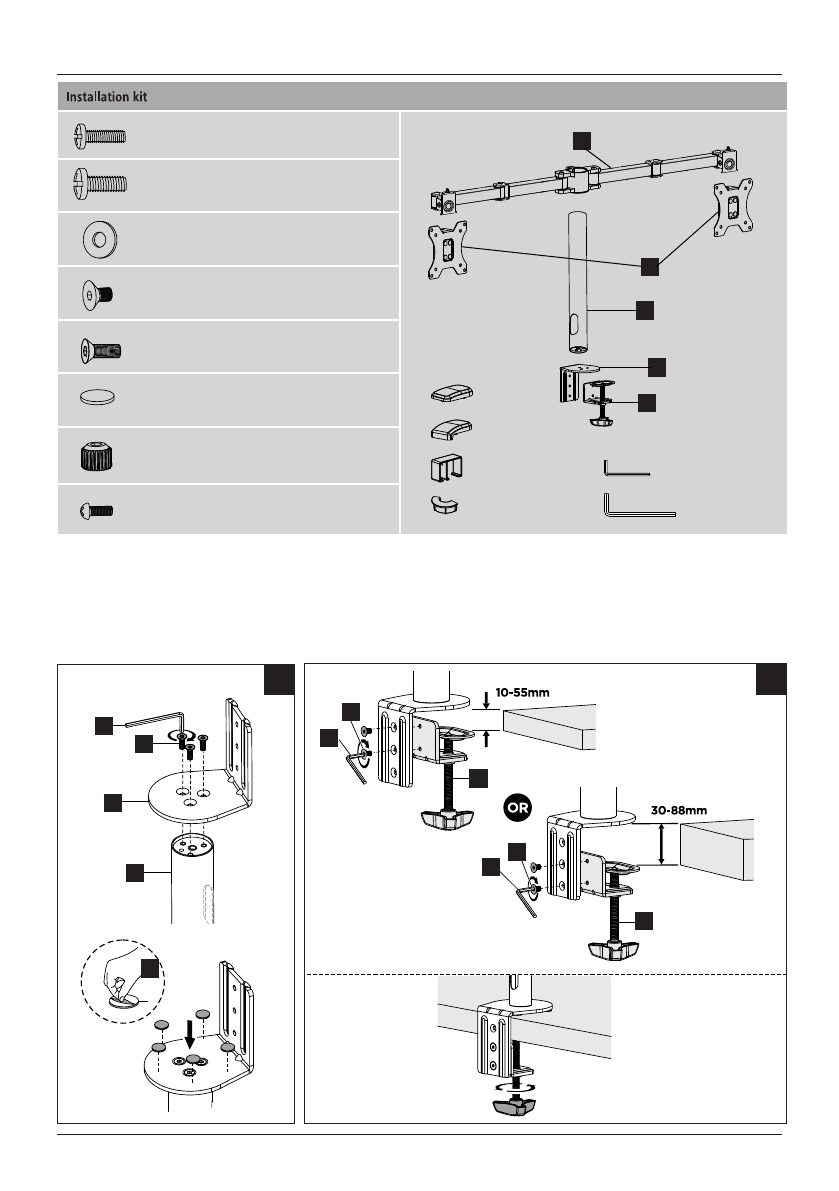 Installation kit

10-55mm

OR

30-88mm