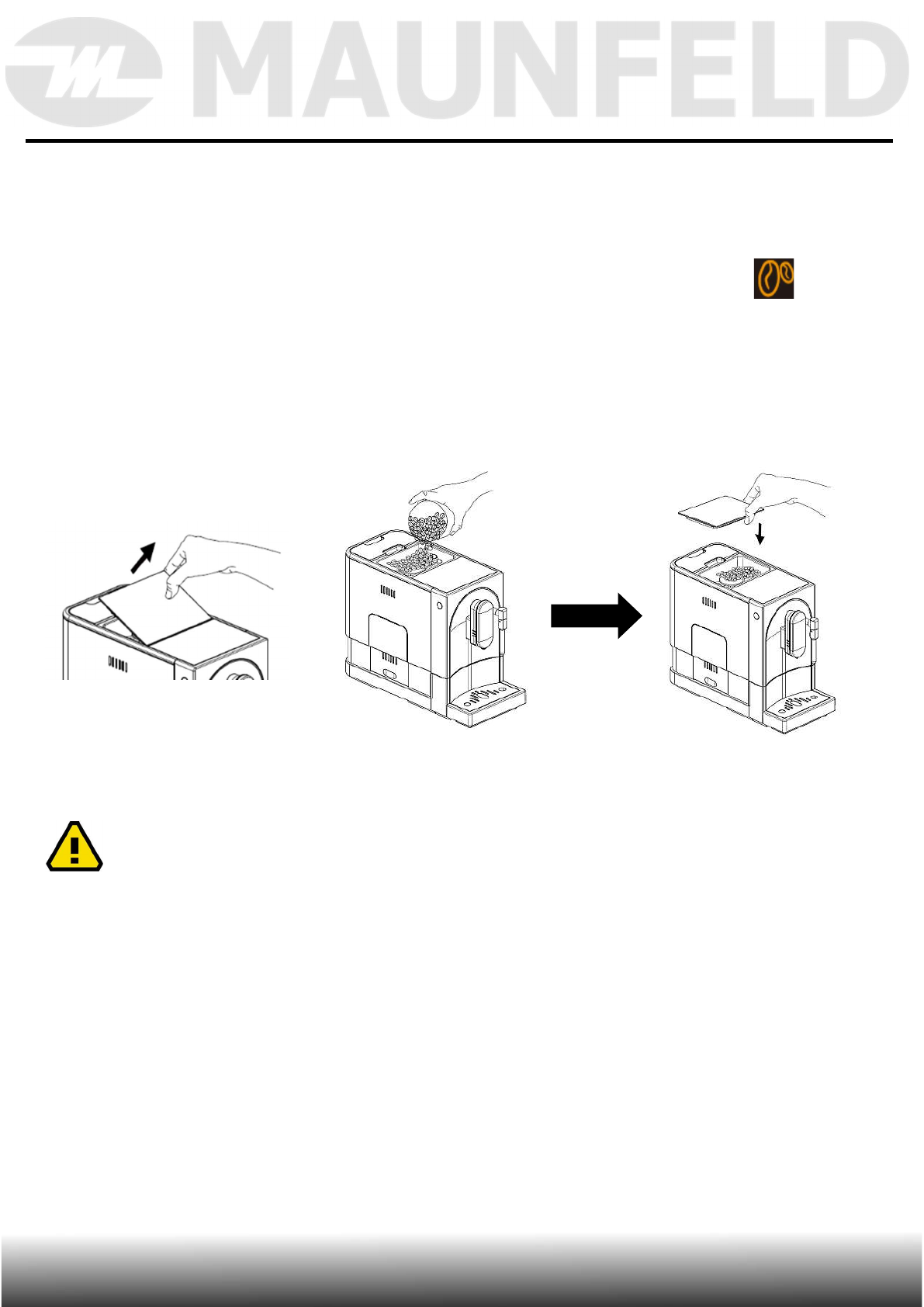 MAUNFELD