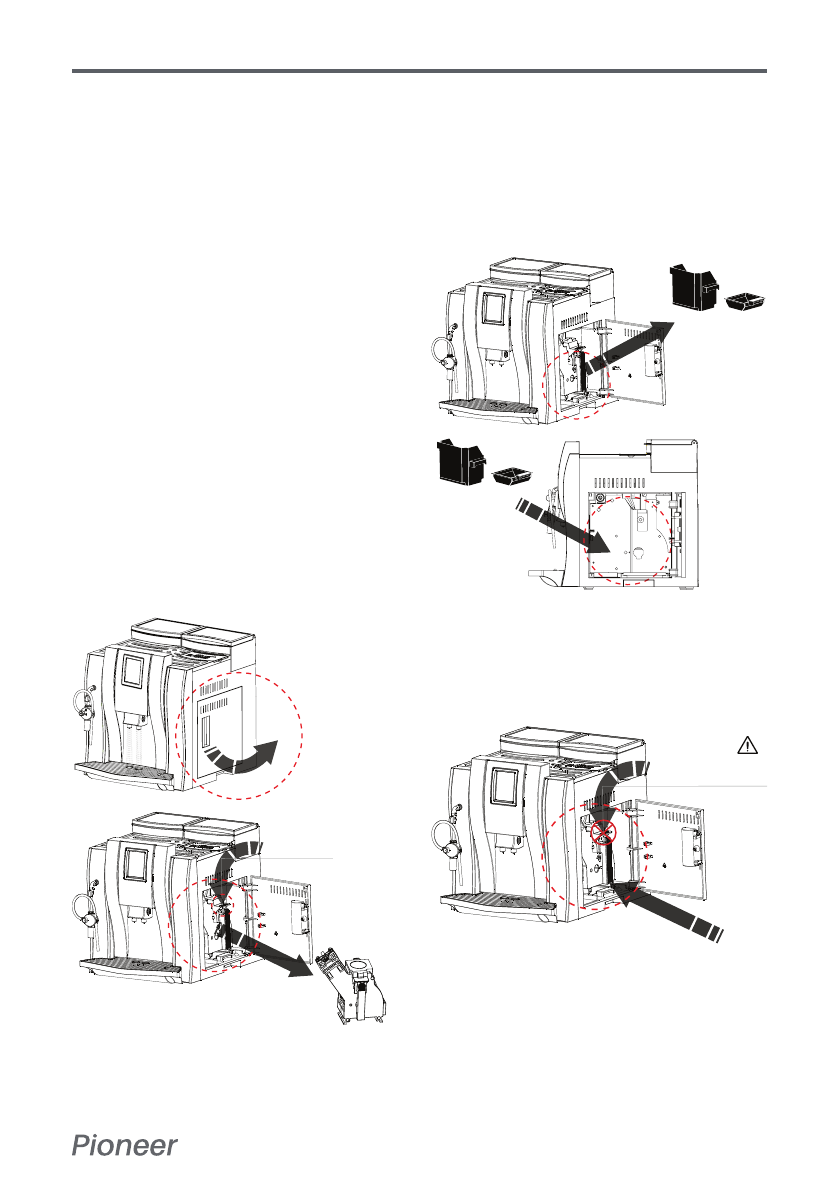 Pioneer