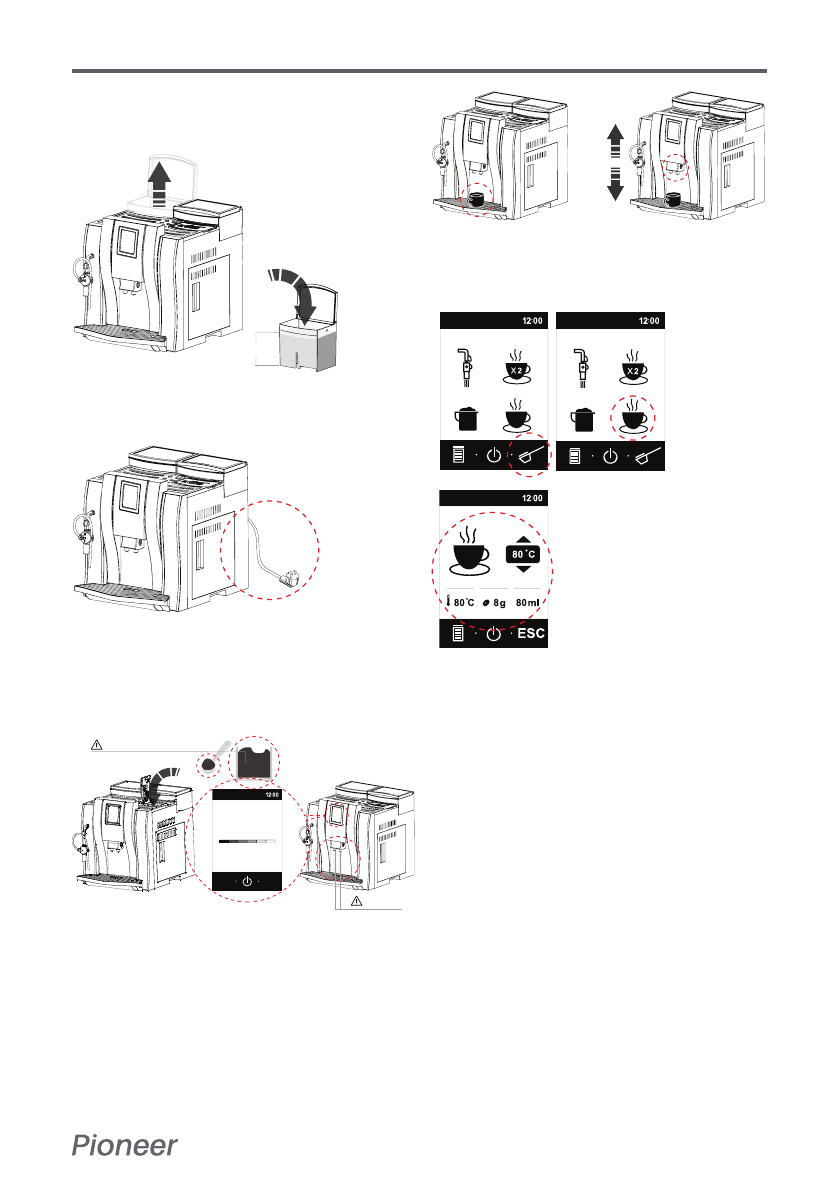 12:00

X2

12:00

X2

12:00

80 °C

80°C 8g 80ml

ESC

12:00

Pioneer