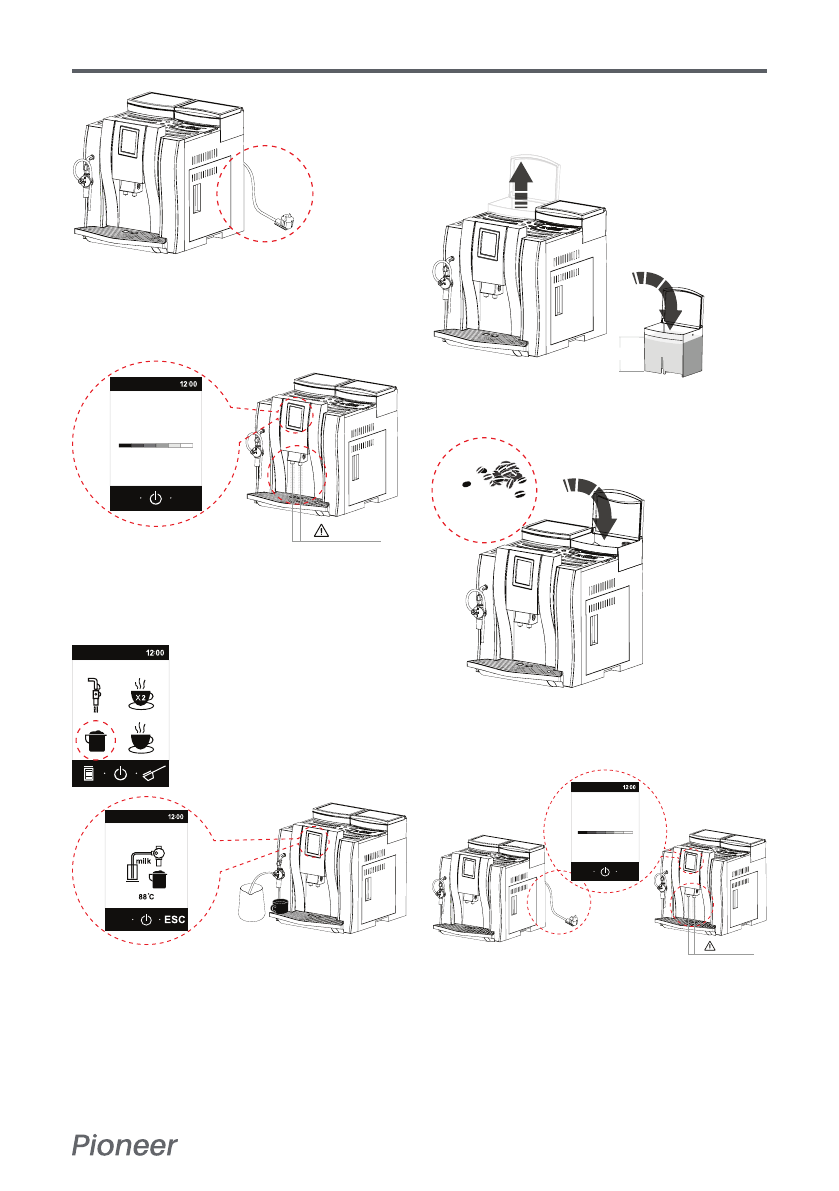 12:00

12:00

X2

12:00

milk

88°C

ESC

12:00

Pioneer