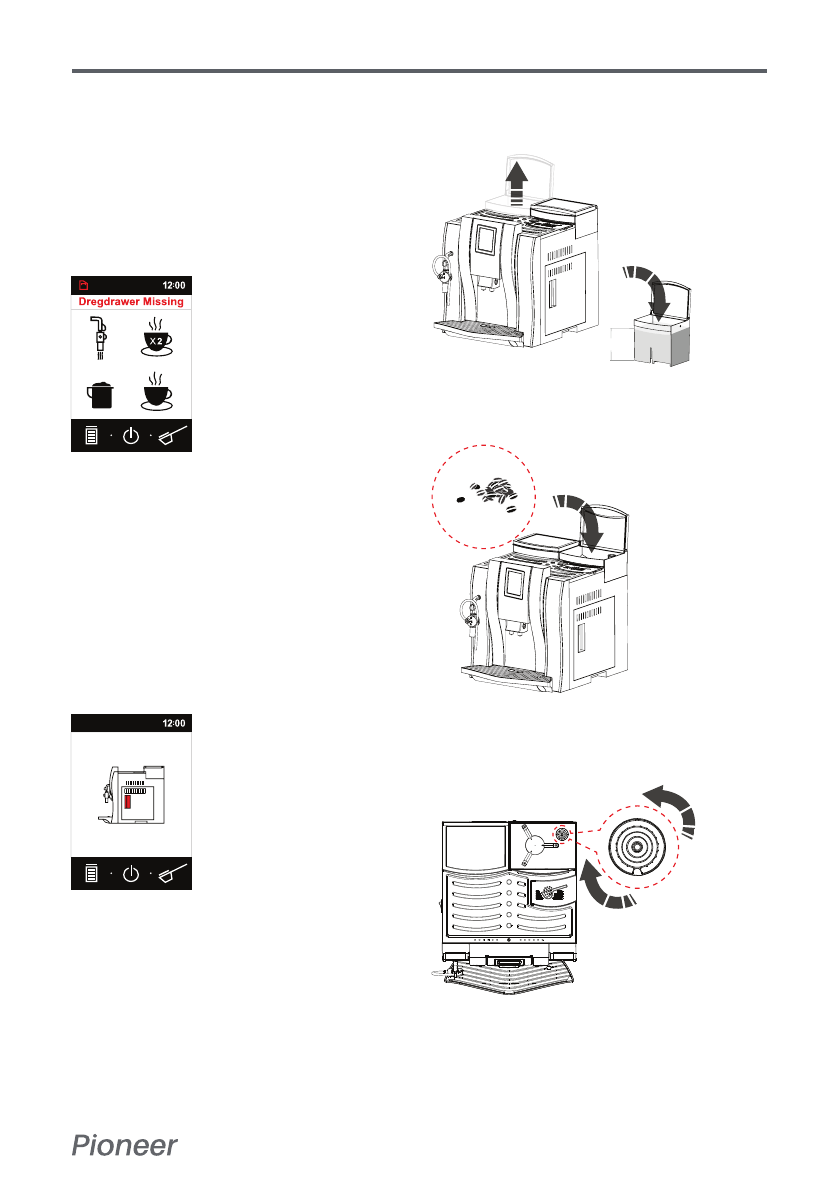 12:00
Dregdrawer Missing
X2

12:00

Pioneer