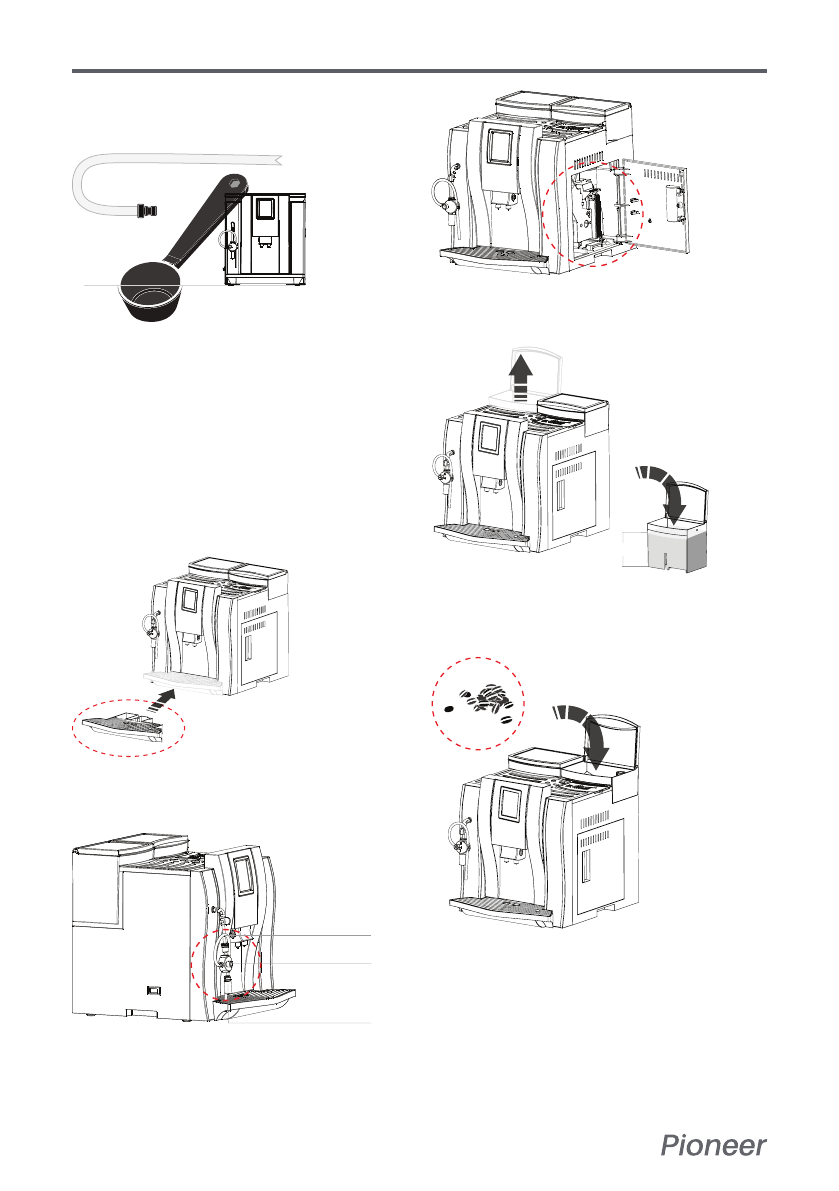 Pioneer