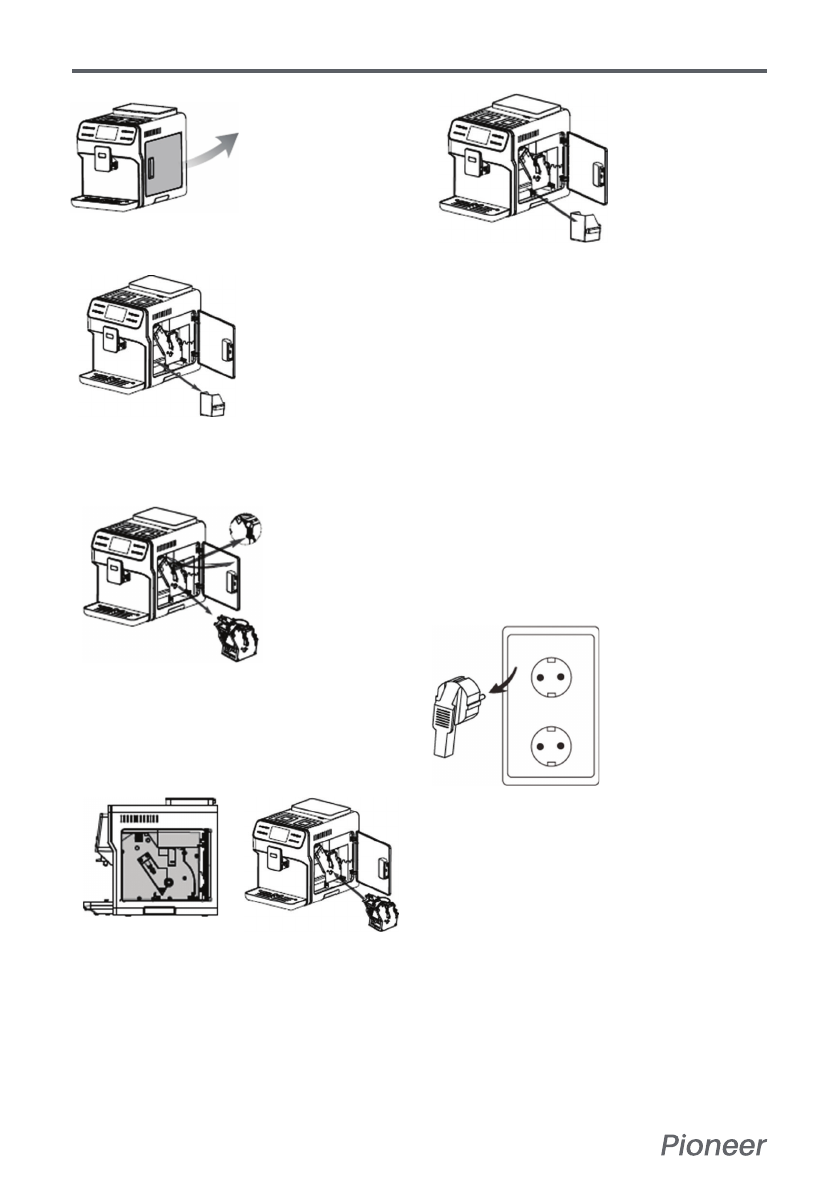 Pioneer